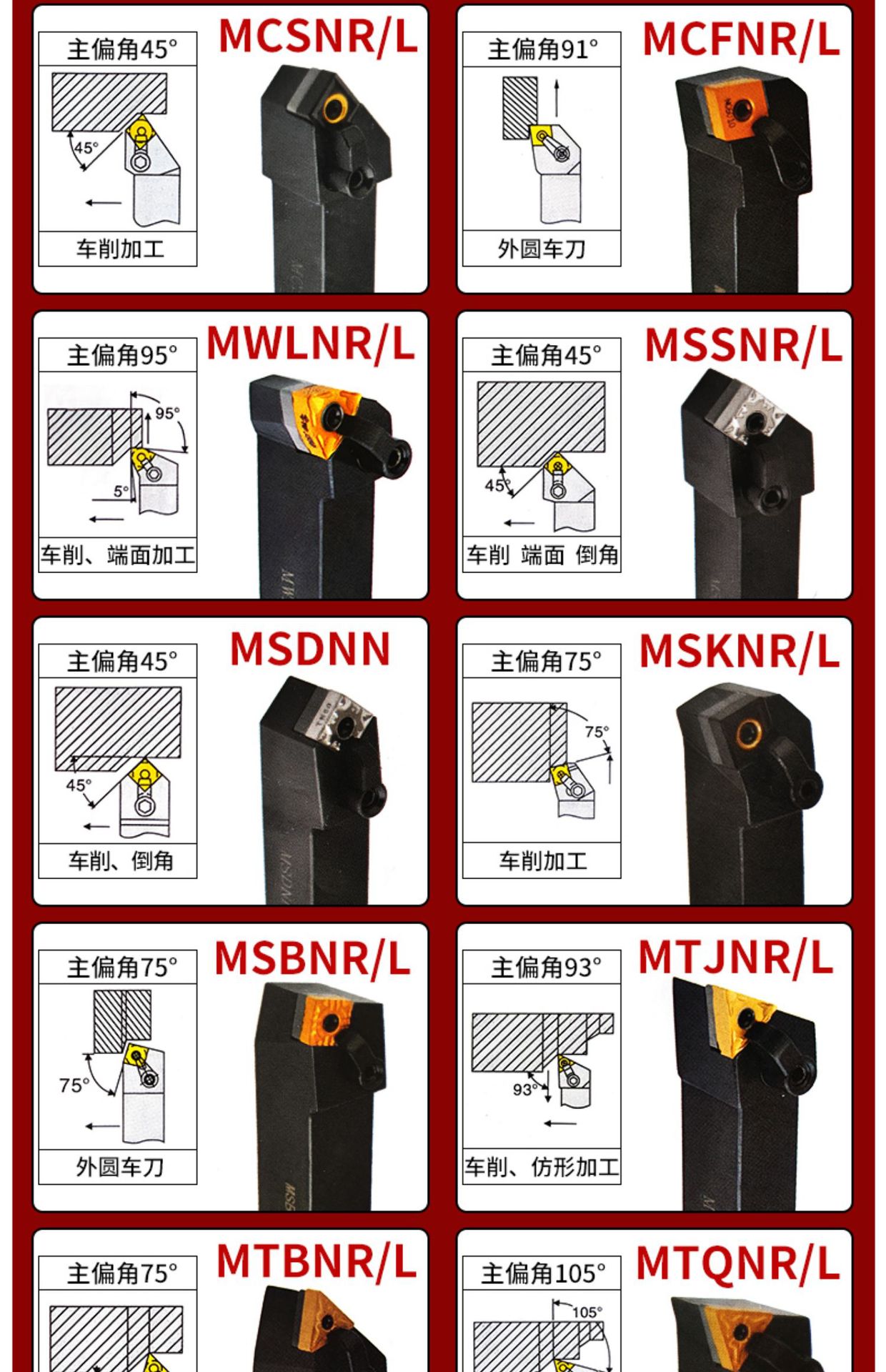 主偏角45°
45°
车削加工
MCSNR/L

主偏角91°
外圆车刀
MCFNR/L

主偏角95°
95°
5°
车削、端面加工
MWLNR/L

主偏角45°
45°
车削 端面 倒角
MSSNR/L

主偏角45°
45°
车削、倒角
MSDNN

主偏角75°
75°
车削加工
MSKNR/L

主偏角75°
75°
外圆车刀
MSBNR/L

主偏角93°
93°
车削、仿形加工
MTJNR/L

主偏角75°
MTBNR/L

主偏角105°
105°
MTQNR/L