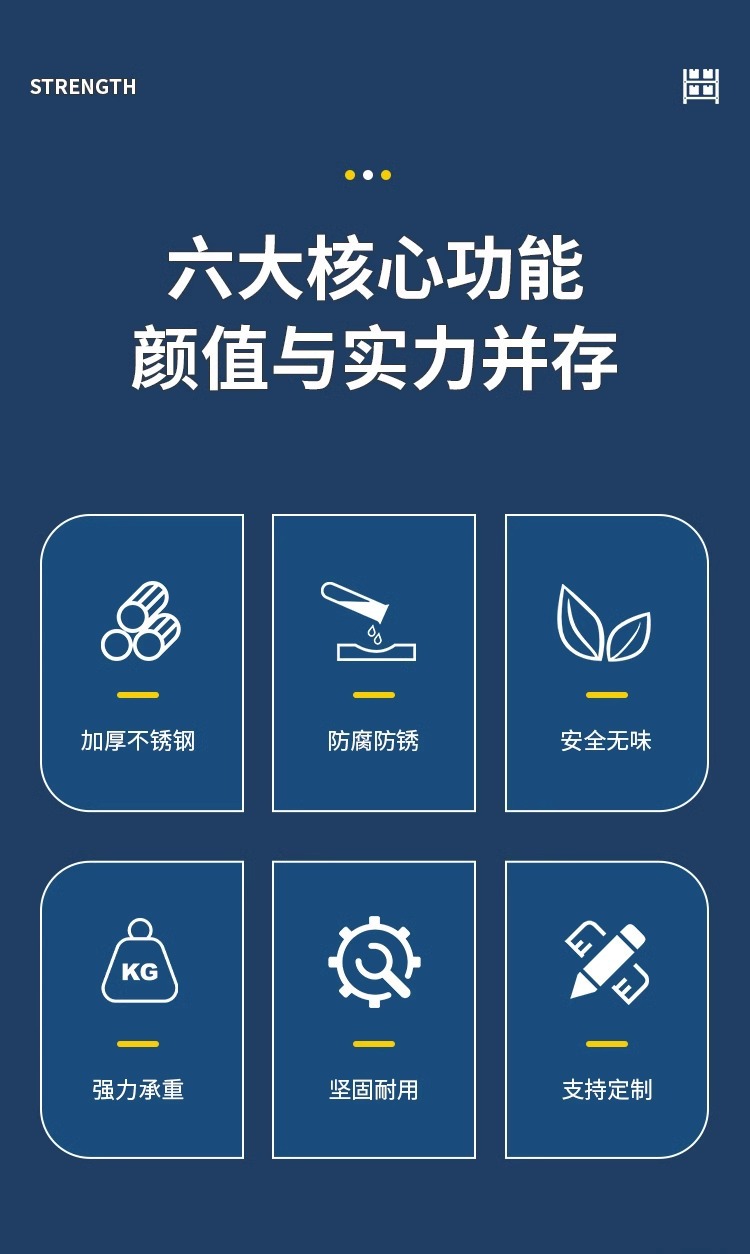 STRENGTH

六大核心功能
颜值与实力并存

加厚不锈钢

防腐防锈

安全无味

KG

强力承重

坚固耐用

支持定制