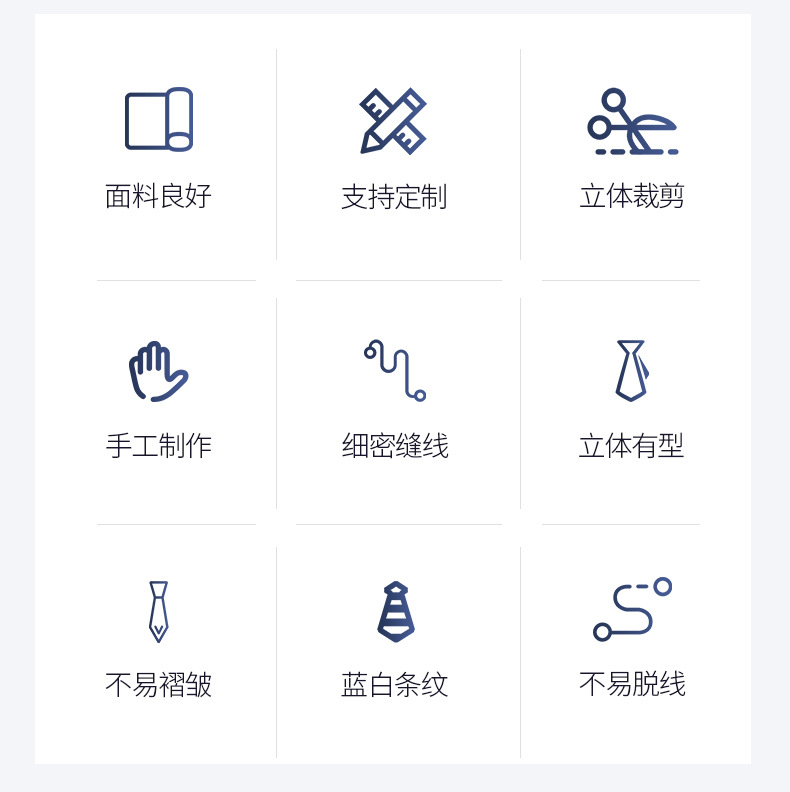 面料良好

支持定制

立体裁剪

手工制作

细密缝线

立体有型

不易褶皱

蓝白条纹

不易脱线