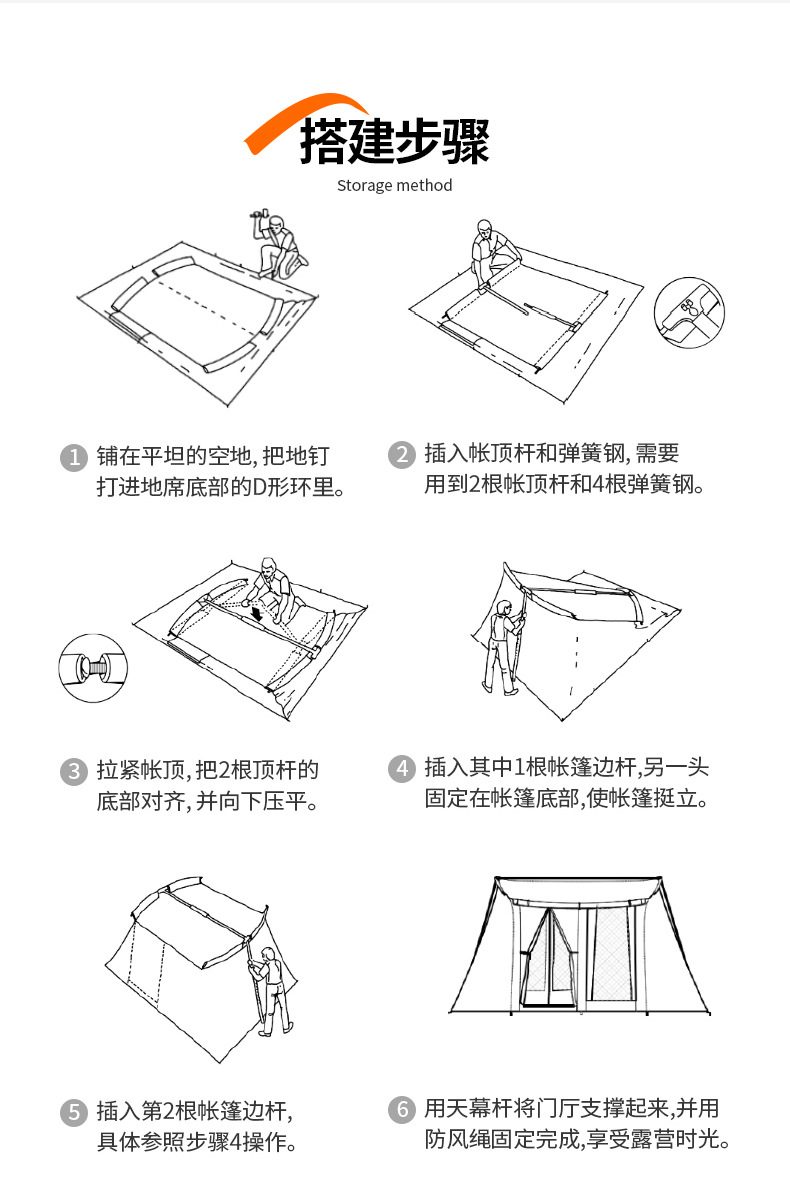 搭建步骤
Storage method

1 铺在平坦的空地, 把地钉打进地席底部的D形环里。

2 插入帐顶杆和弹簧钢, 需要用到2根帐顶杆和4根弹簧钢。

3 拉紧帐顶, 把2根顶杆的底部对齐, 并向下压平。

4 插入其中1根帐篷边杆,另一头固定在帐篷底部,使帐篷挺立。

5 插入第2根帐篷边杆, 具体参照步骤4操作。

6 用天幕杆将门厅支撑起来,并用防风绳固定完成,享受露营时光。