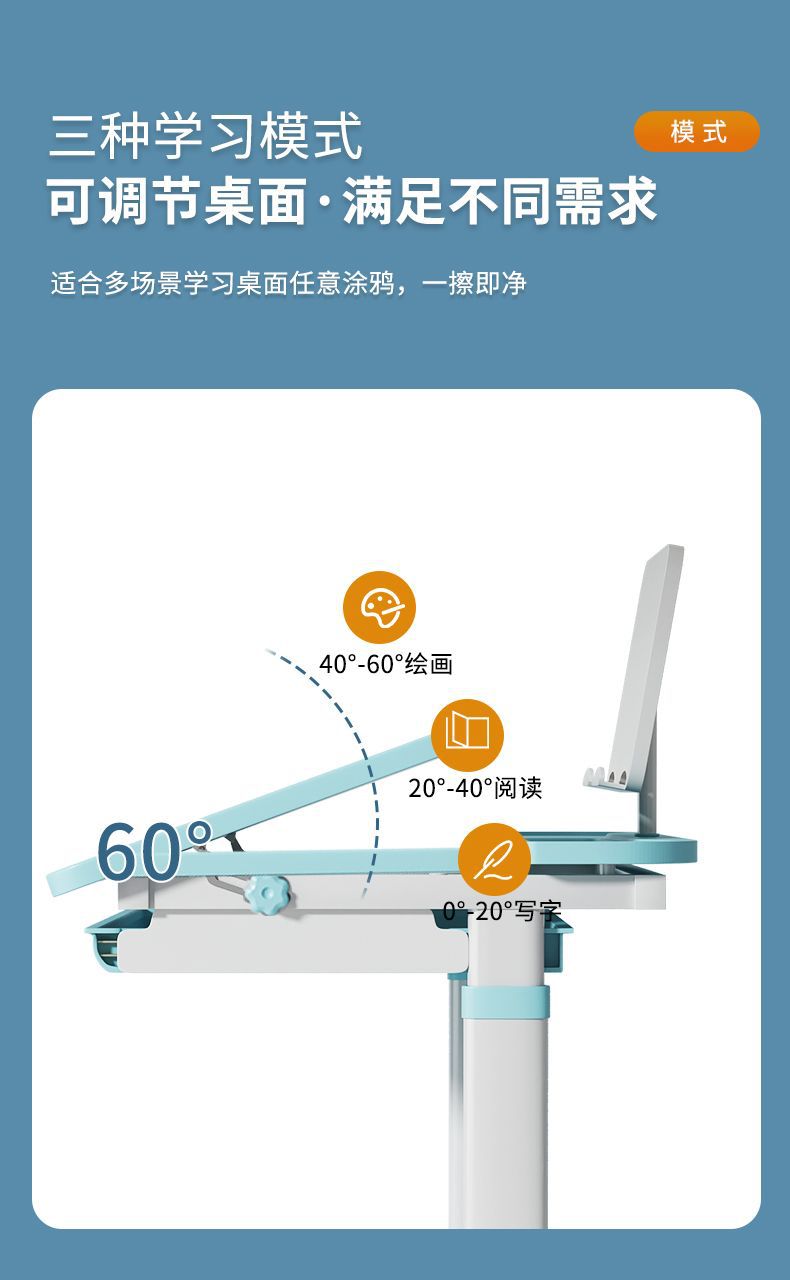 三种学习模式

模式

可调节桌面·满足不同需求

适合多场景学习桌面任意涂鸦，一擦即净

40°-60°绘画

20°-40°阅读

60°

0°-20°写字