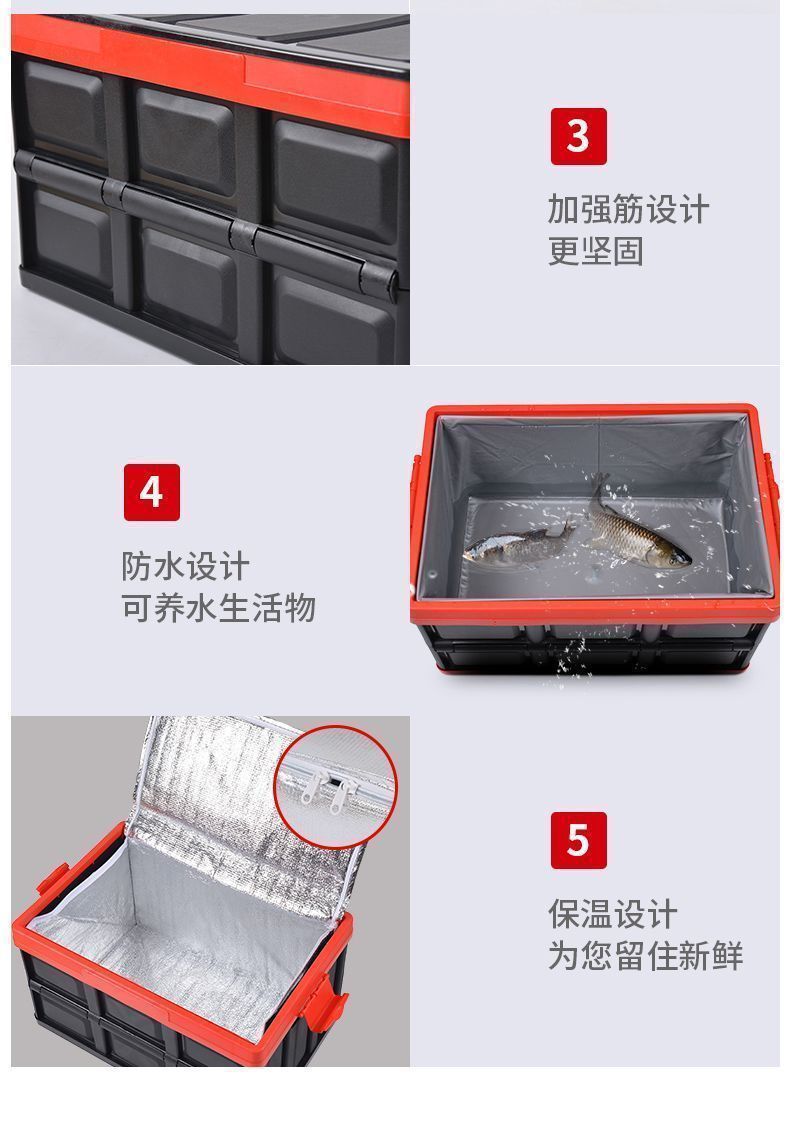 3

加强筋设计
更坚固

4

防水设计
可养水生活物

5

保温设计
为您留住新鲜