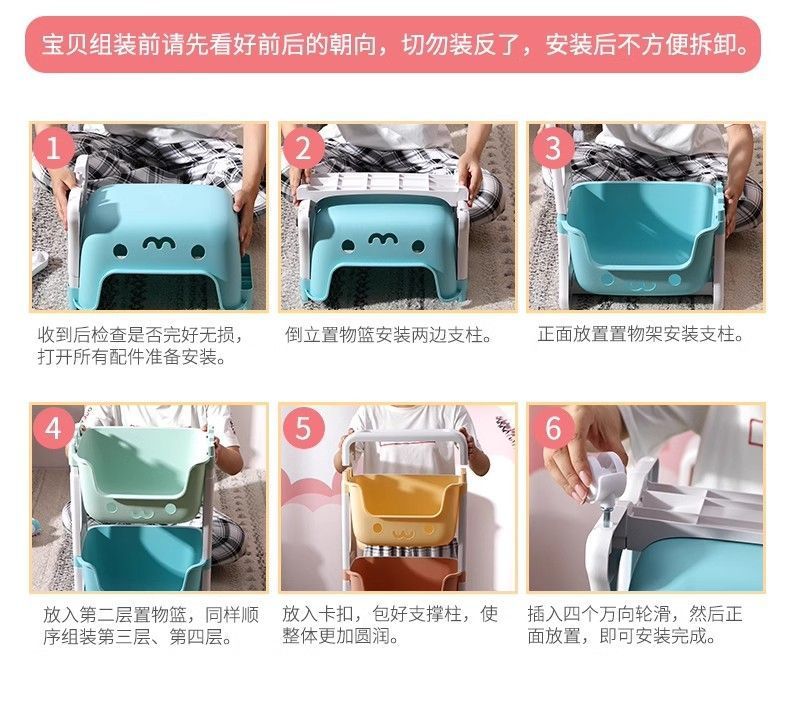 宝贝组装前请先看好前后的朝向，切勿装反了，安装后不方便拆卸。

1

收到后检查是否完好无损，打开所有配件准备安装。

2

倒立置物篮安装两边支柱。

3

正面放置置物架安装支柱。

4

放入第二层置物篮，同样顺序组装第三层、第四层。

5

放入卡扣，包好支撑柱，使整体更加圆润。

6

插入四个万向轮滑，然后正面放置，即可安装完成。