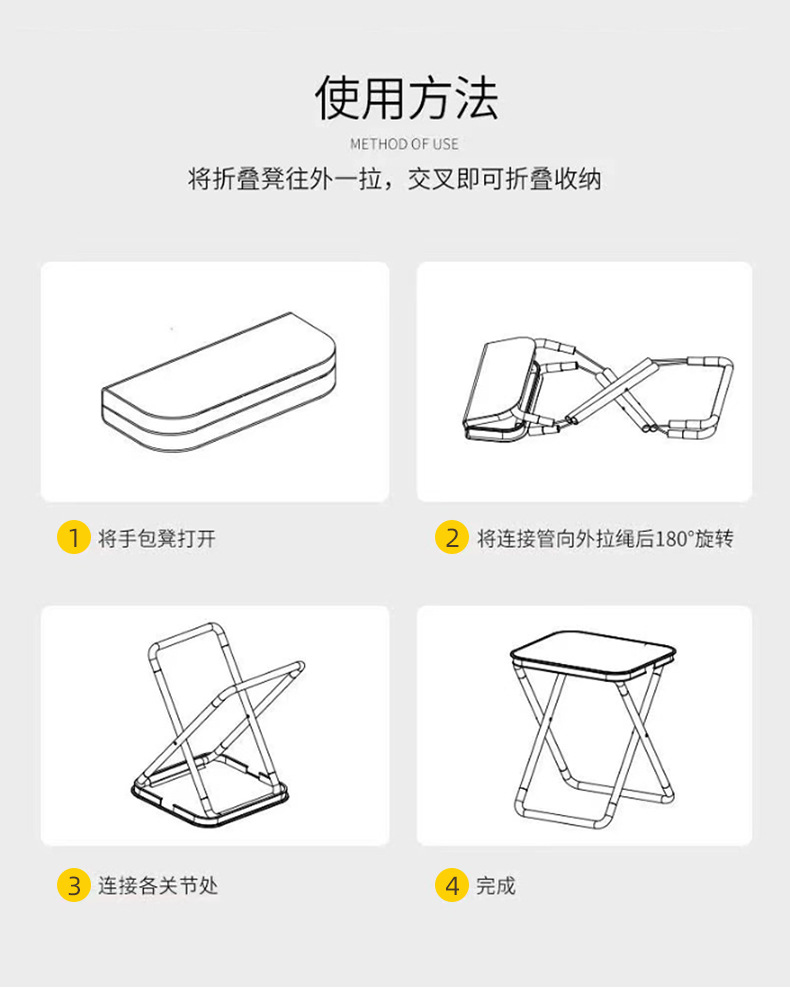 使用方法

METHOD OF USE

将折叠凳往外一拉，交叉即可折叠收纳

1 将手包凳打开

2 将连接管向外拉绳后180°旋转

3 连接各关节处

4 完成