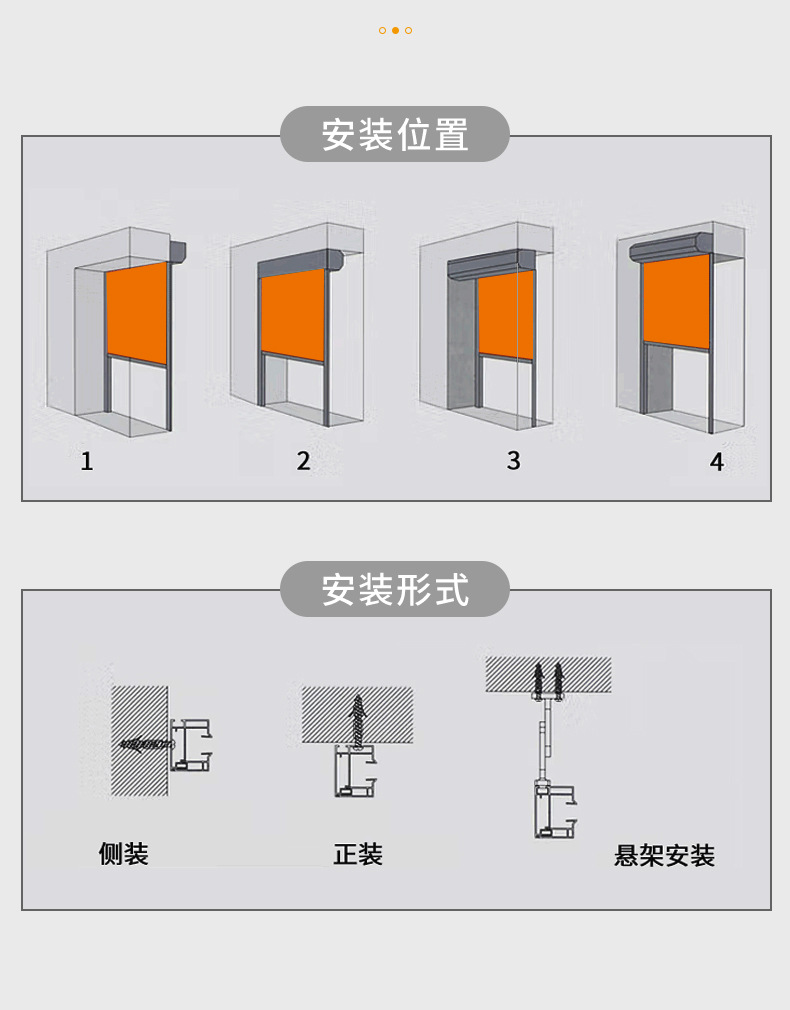 安装位置

1 2 3 4

安装形式

侧装 正装 悬架安装