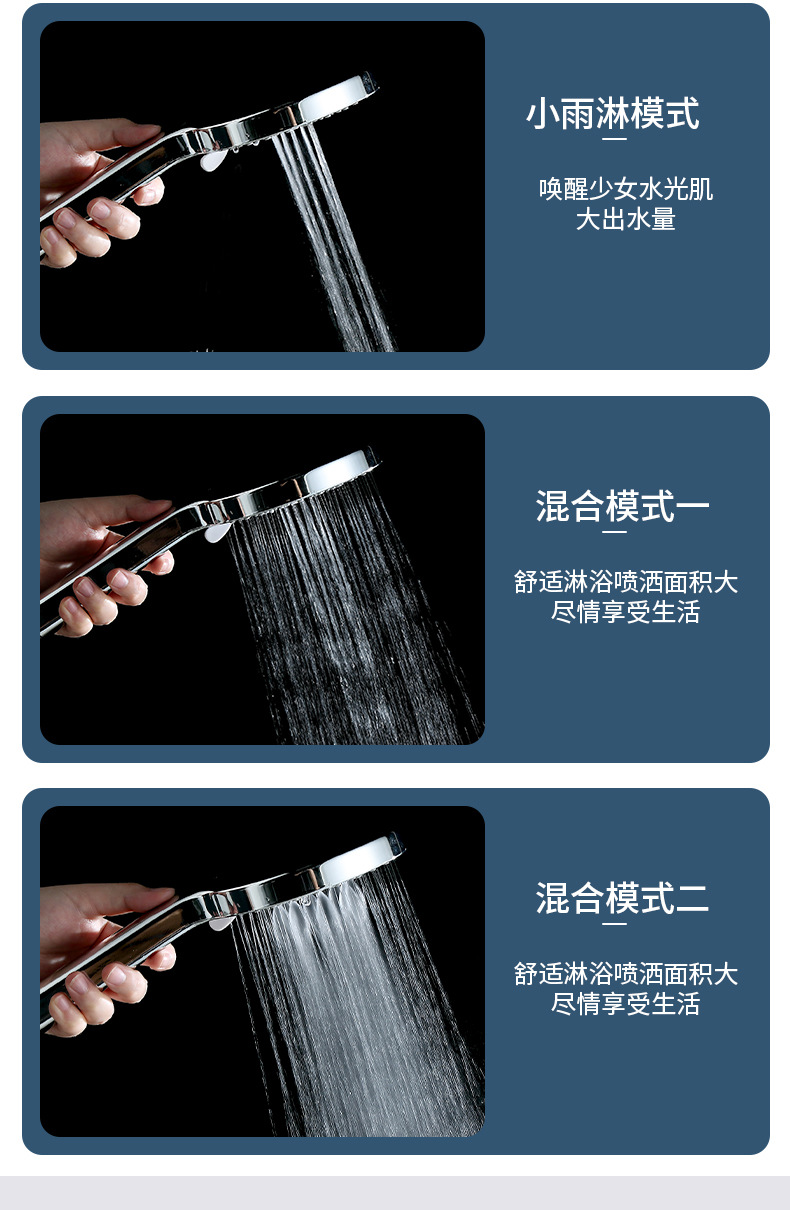 小雨淋模式

唤醒少女水光肌
大出水量

混合模式一

舒适淋浴喷洒面积大
尽情享受生活

混合模式二

舒适淋浴喷洒面积大
尽情享受生活