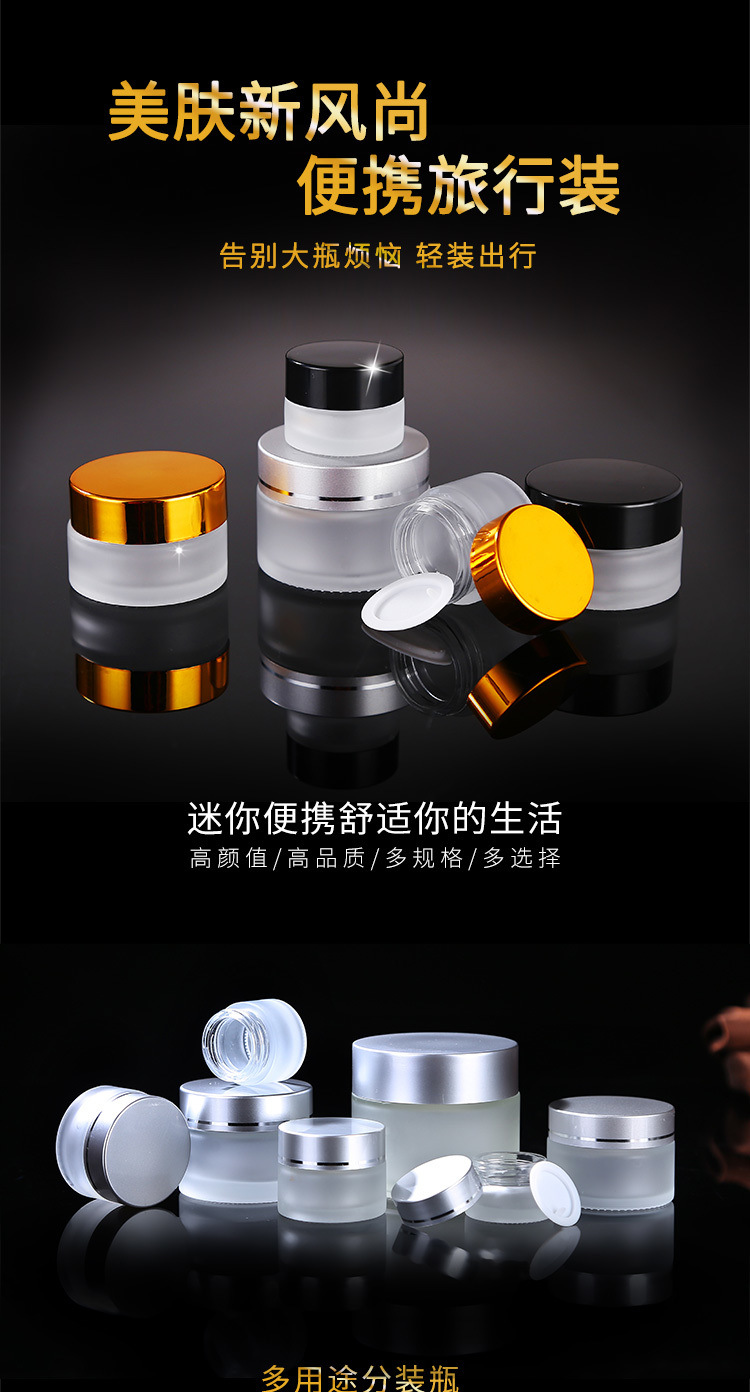 美肤新风尚
便携旅行装

告别大瓶烦恼 轻装出行

迷你便携舒适你的生活
高颜值/高品质/多规格/多选择

多用途分装瓶