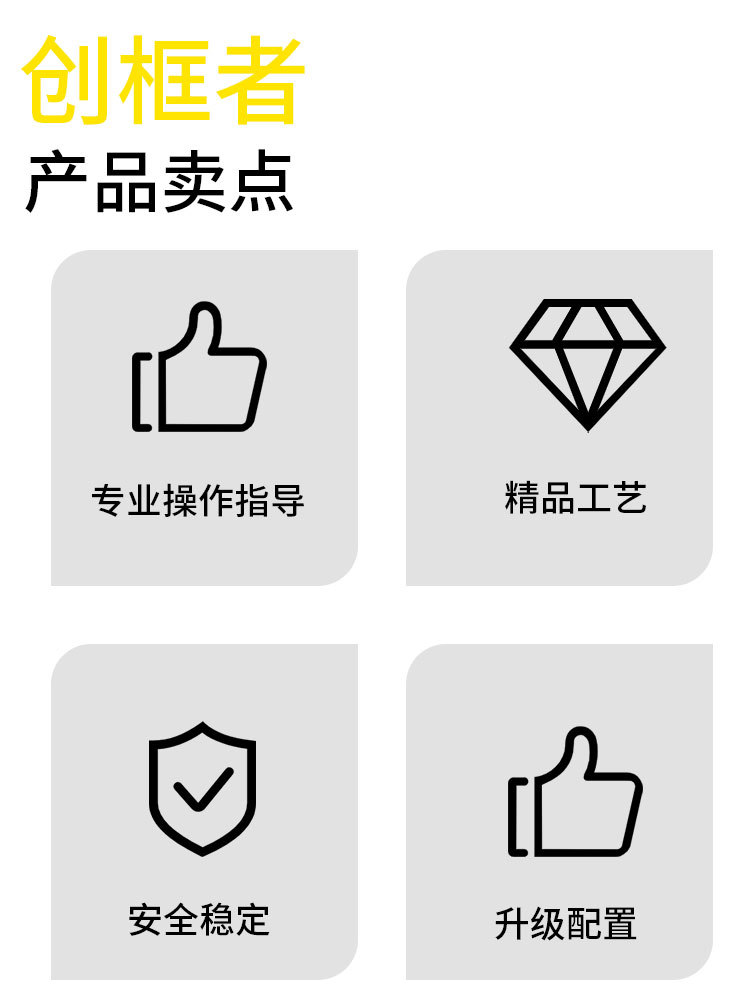 创框者
产品卖点

专业操作指导

精品工艺

安全稳定

升级配置