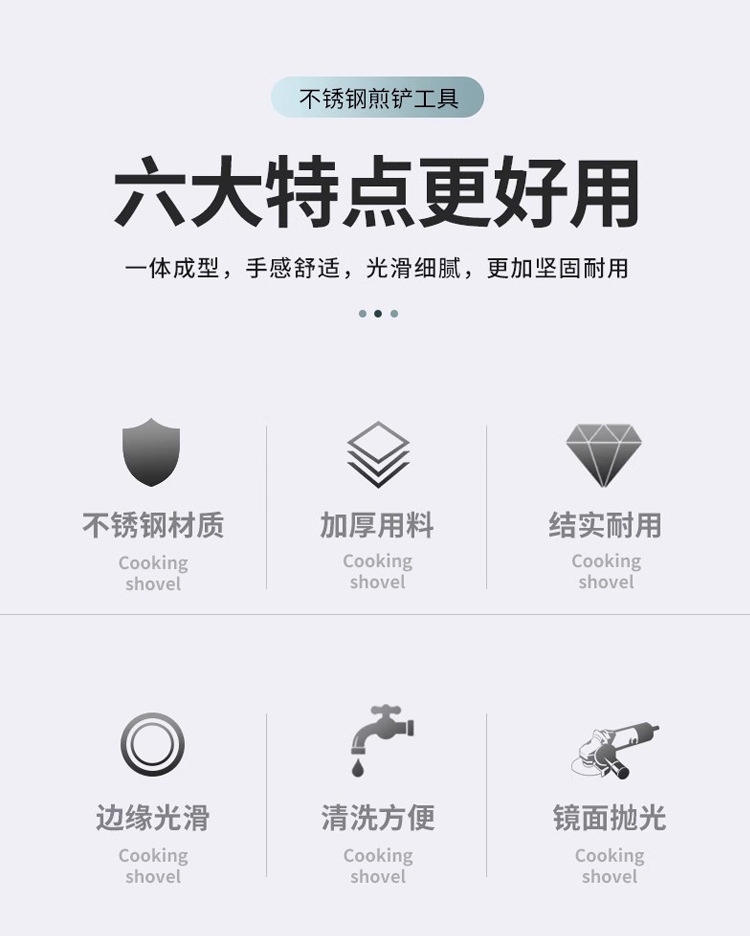 不锈钢煎铲工具

六大特点更好用

一体成型，手感舒适，光滑细腻，更加坚固耐用

不锈钢材质
Cooking
shovel

加厚用料
Cooking
shovel

结实耐用
Cooking
shovel

边缘光滑
Cooking
shovel

清洗方便
Cooking
shovel

镜面抛光
Cooking
shovel