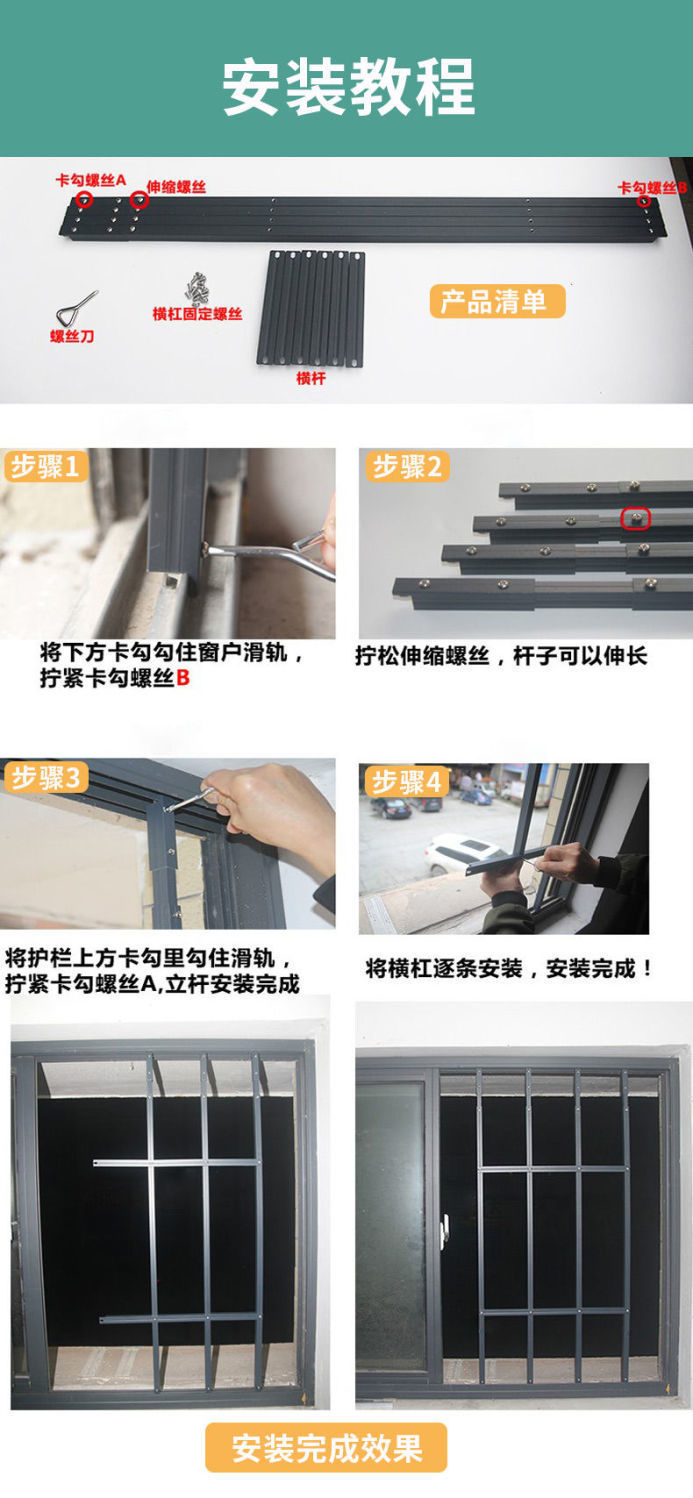 安装教程

卡勾螺丝A 伸缩螺丝 卡勾螺丝B

螺丝刀 横杠固定螺丝 横杆

产品清单

步骤1

将下方卡勾勾住窗户滑轨，拧紧卡勾螺丝B

步骤2

拧松伸缩螺丝，杆子可以伸长

步骤3

将护栏上方卡勾里勾住滑轨，拧紧卡勾螺丝A,立杆安装完成

步骤4

将横杠逐条安装，安装完成！

安装完成效果