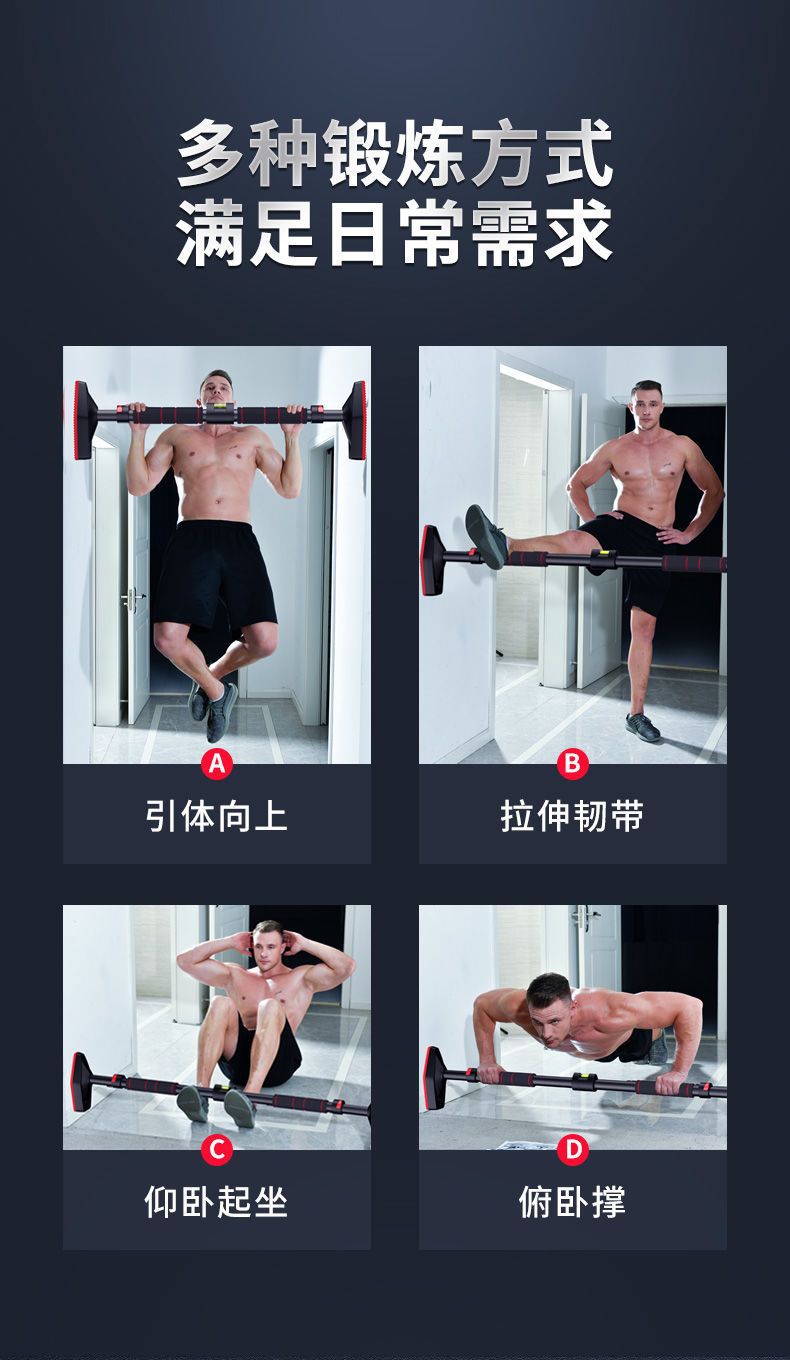 多种锻炼方式
满足日常需求

A
引体向上

B
拉伸韧带

C
仰卧起坐

D
俯卧撑