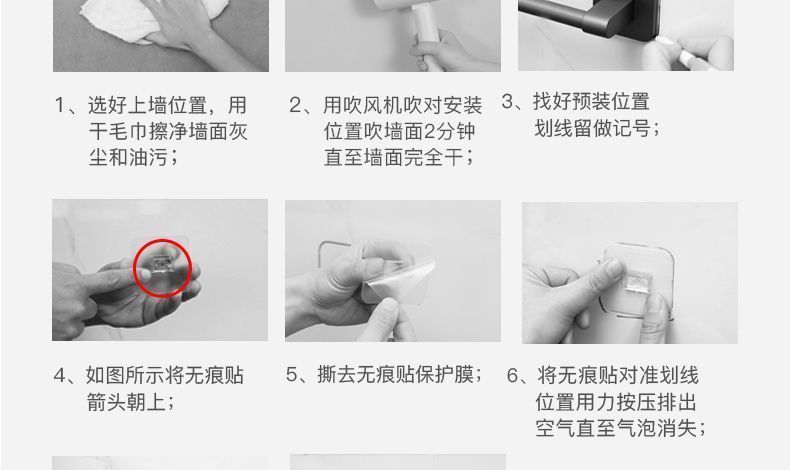 1、选好上墙位置，用干毛巾擦净墙面灰尘和油污；

2、用吹风机吹对安装位置吹墙面2分钟直至墙面完全干；

3、找好预装位置划线留做记号；

4、如图所示将无痕贴箭头朝上；

5、撕去无痕贴保护膜；

6、将无痕贴对准划线位置用力按压排出空气直至气泡消失；