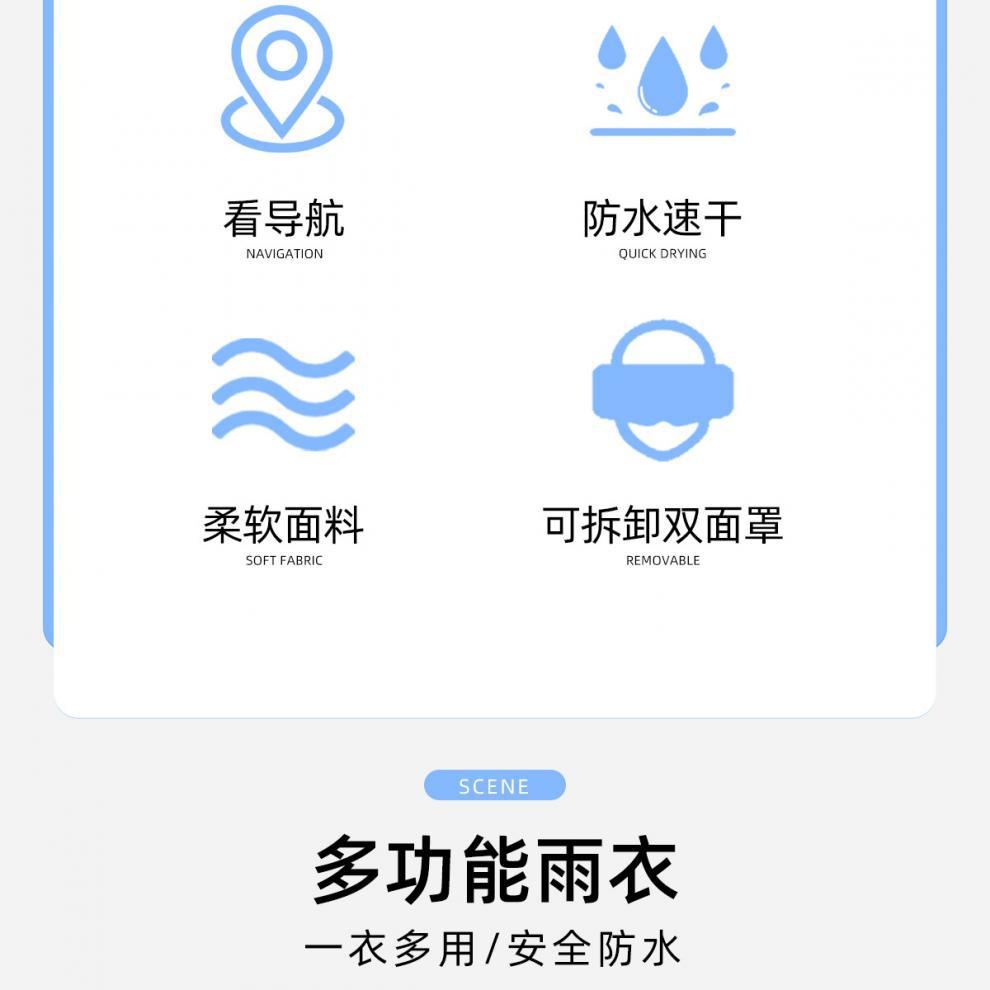 看导航
NAVIGATION

防水速干
QUICK DRYING

柔软面料
SOFT FABRIC

可拆卸双面罩
REMOVABLE

SCENE

多功能雨衣

一衣多用/安全防水