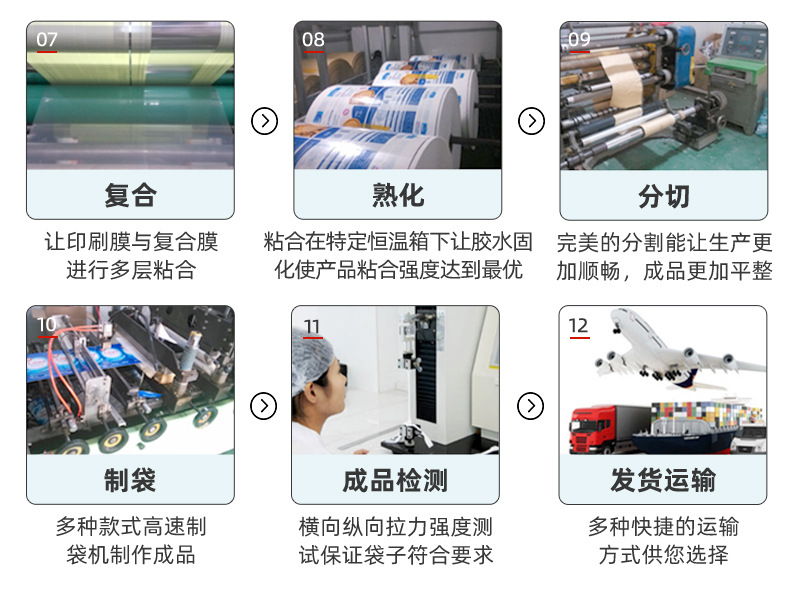 07

复合

让印刷膜与复合膜进行多层粘合

08

熟化

粘合在特定恒温箱下让胶水固化使产品粘合强度达到最优

09

分切

完美的分割能让生产更加顺畅，成品更加平整

10

制袋

多种款式高速制袋机制作成品

11

成品检测

横向纵向拉力强度测试保证袋子符合要求

12

发货运输

多种快捷的运输方式供您选择