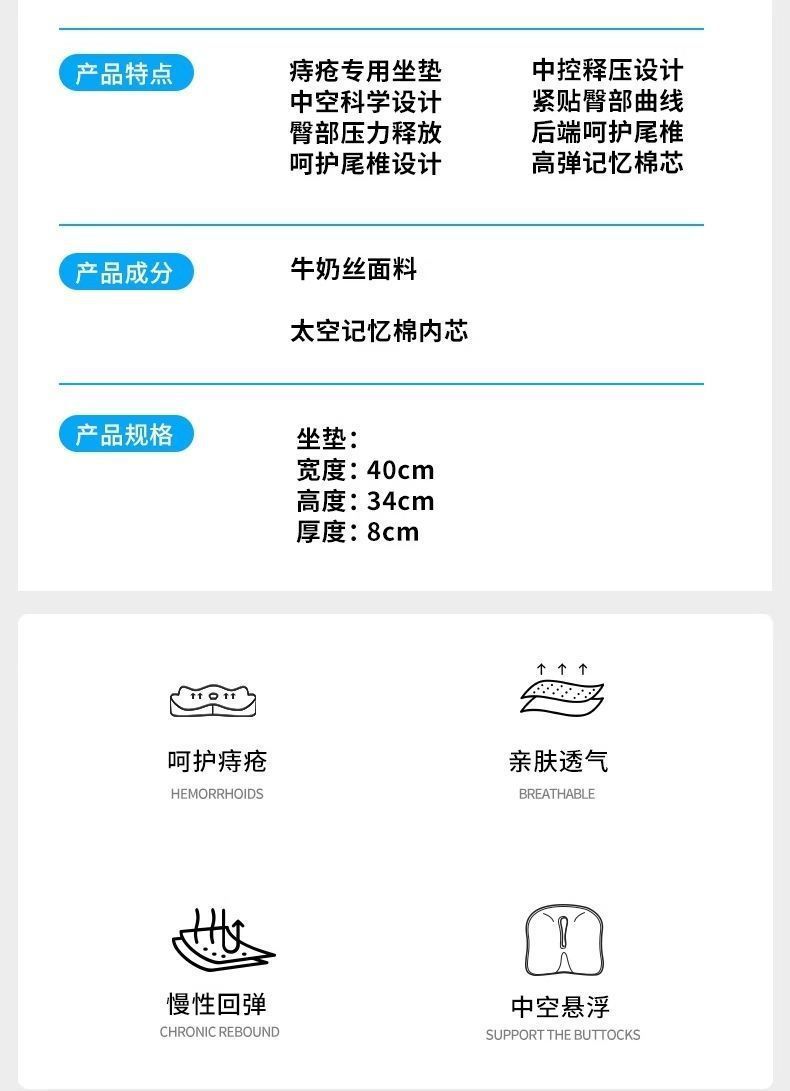 产品特点

痔疮专用坐垫
中空科学设计
臀部压力释放
呵护尾椎设计

中控释压设计
紧贴臀部曲线
后端呵护尾椎
高弹记忆棉芯

产品成分

牛奶丝面料

太空记忆棉内芯

产品规格

坐垫：
宽度：40cm
高度：34cm
厚度：8cm

呵护痔疮
HEMORRHOIDS

亲肤透气
BREATHABLE

慢性回弹
CHRONIC REBOUND

中空悬浮
SUPPORT THE BUTTOCKS