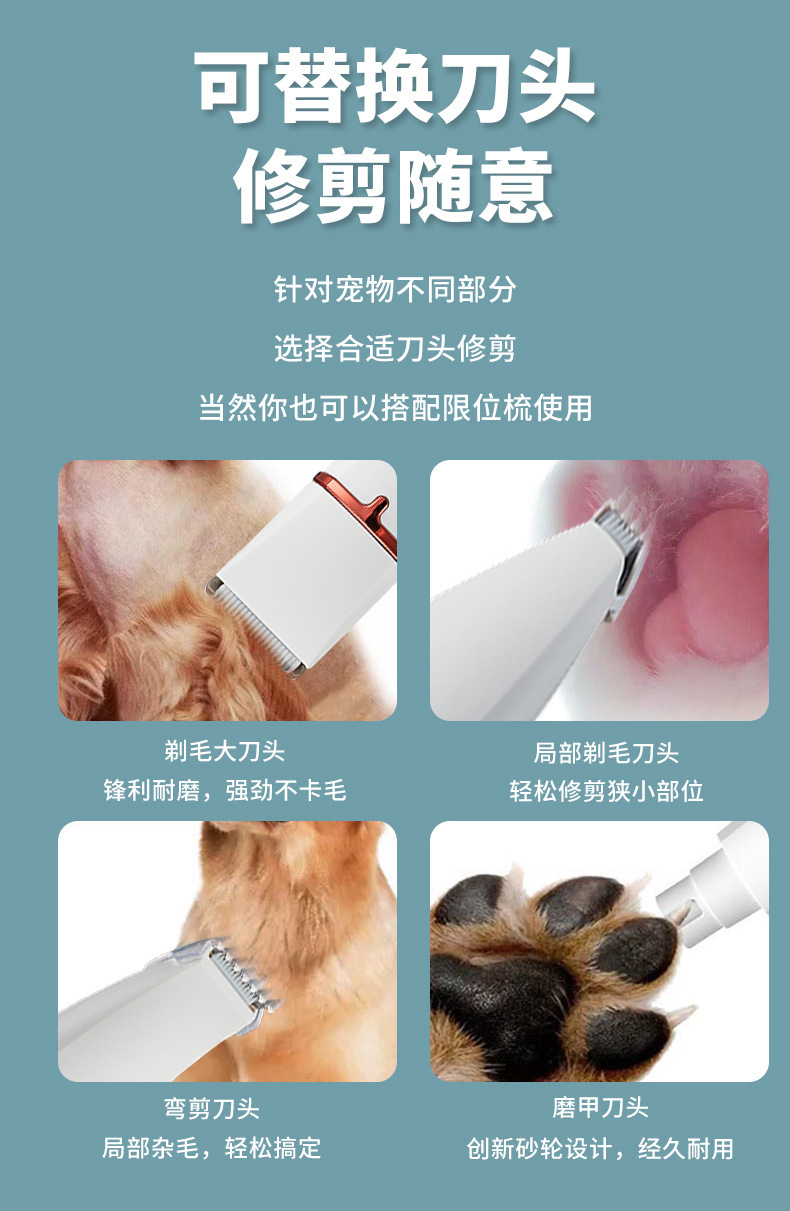 可替换刀头
修剪随意

针对宠物不同部分

选择合适刀头修剪

当然你也可以搭配限位梳使用

剃毛大刀头
锋利耐磨，强劲不卡毛

局部剃毛刀头
轻松修剪狭小部位

弯剪刀头
局部杂毛，轻松搞定

磨甲刀头
创新砂轮设计，经久耐用