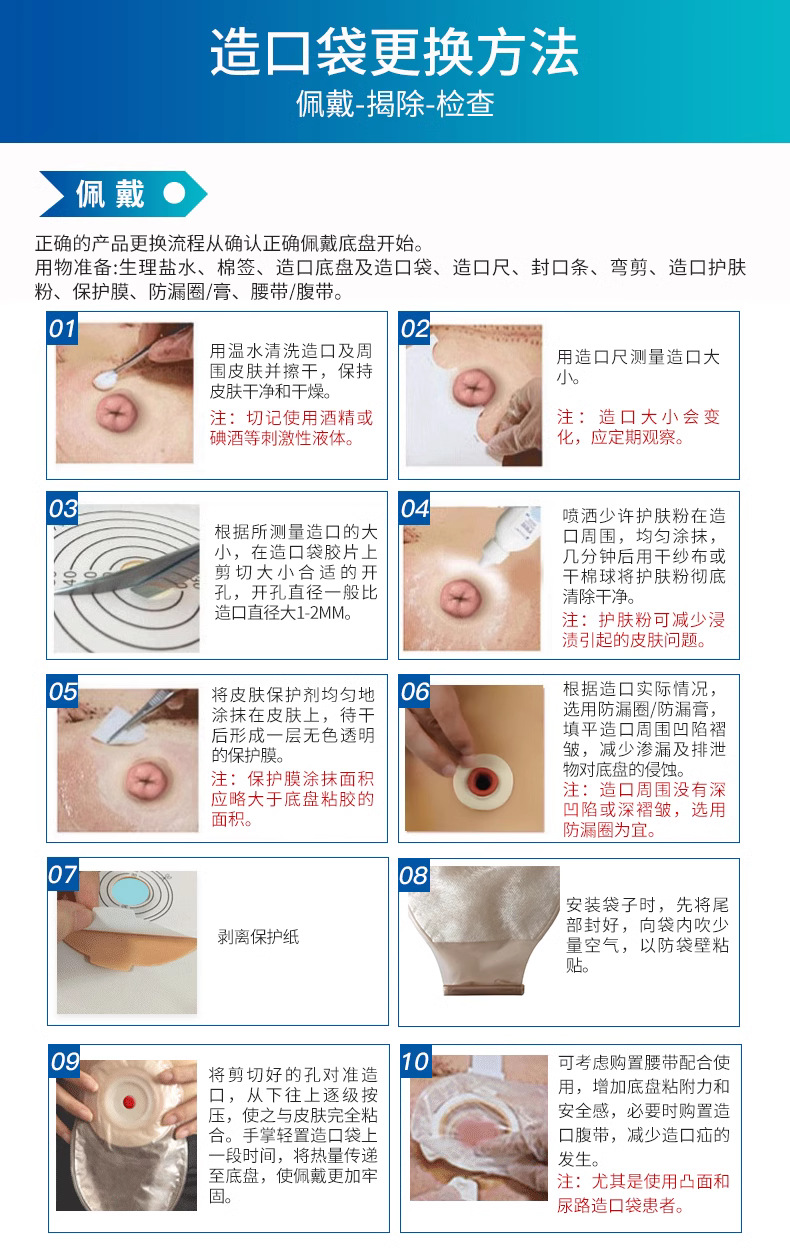 造口袋更换方法

佩戴-揭除-检查

佩戴

正确的产品更换流程从确认正确佩戴底盘开始。
用物准备:生理盐水、棉签、造口底盘及造口袋、造口尺、封口条、弯剪、造口护肤粉、保护膜、防漏圈/膏、腰带/腹带。

01
用温水清洗造口及周围皮肤并擦干，保持皮肤干净和干燥。
注：切记使用酒精或碘酒等刺激性液体。

02
用造口尺测量造口大小。
注：造口大小会变化，应定期观察。

03
根据所测量造口的大小，在造口袋胶片上剪切大小合适的开孔，开孔直径一般比造口直径大1-2MM。

04
喷洒少许护肤粉在造口周围，均匀涂抹，几分钟后用干纱布或干棉球将护肤粉彻底清除干净。
注：护肤粉可减少浸渍引起的皮肤问题。

05
将皮肤保护剂均匀地涂抹在皮肤上，待干后形成一层无色透明的保护膜。
注：保护膜涂抹面积应略大于底盘粘胶的面积。

06
根据造口实际情况，选用防漏圈/防漏膏，填平造口周围凹陷褶皱，减少渗漏及排泄物对底盘的侵蚀。
注：造口周围没有深凹陷或深褶皱，选用防漏圈为宜。

07
剥离保护纸

08
安装袋子时，先将尾部封好，向袋内吹少量空气，以防袋壁粘贴。

09
将剪切好的孔对准造口，从下往上逐级按压，使之与皮肤完全粘合。手掌轻置造口袋上一段时间，将热量传递至底盘，使佩戴更加牢固。

10
可考虑购置腰带配合使用，增加底盘粘附力和安全感，必要时购置造口腹带，减少造口疝的发生。
注：尤其是使用凸面和尿路造口袋患者。