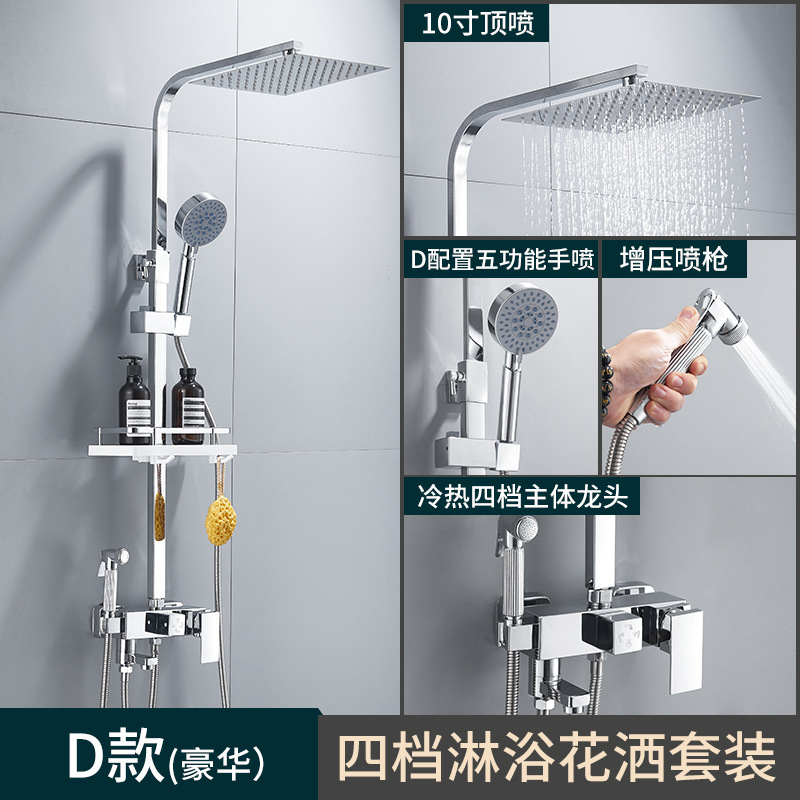 10寸顶喷

D配置五功能手喷

增压喷枪

冷热四档主体龙头

D款(豪华)

四档淋浴花洒套装