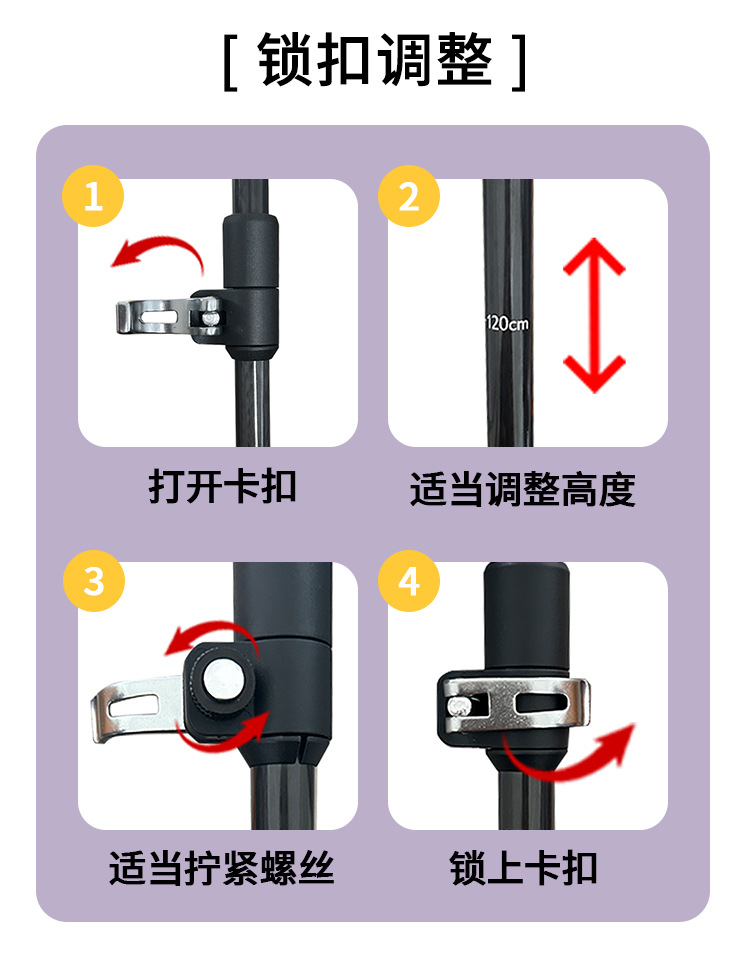 [ 锁扣调整 ]

1

打开卡扣

2

120cm

适当调整高度

3

适当拧紧螺丝

4

锁上卡扣