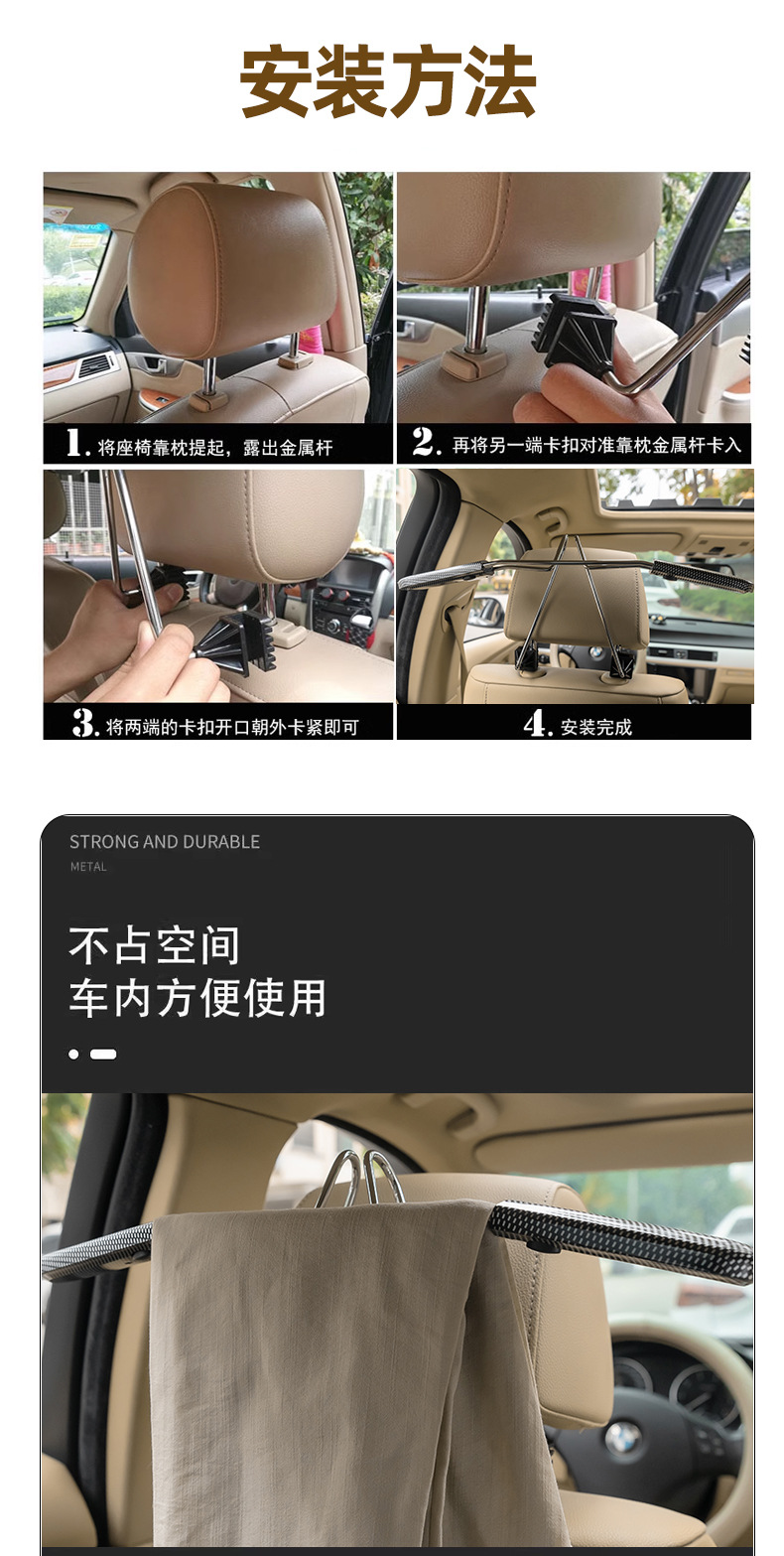 安装方法

1. 将座椅靠枕提起，露出金属杆

2. 再将另一端卡扣对准靠枕金属杆卡入

3. 将两端的卡扣开口朝外卡紧即可

4. 安装完成

STRONG AND DURABLE
METAL

不占空间
车内方便使用