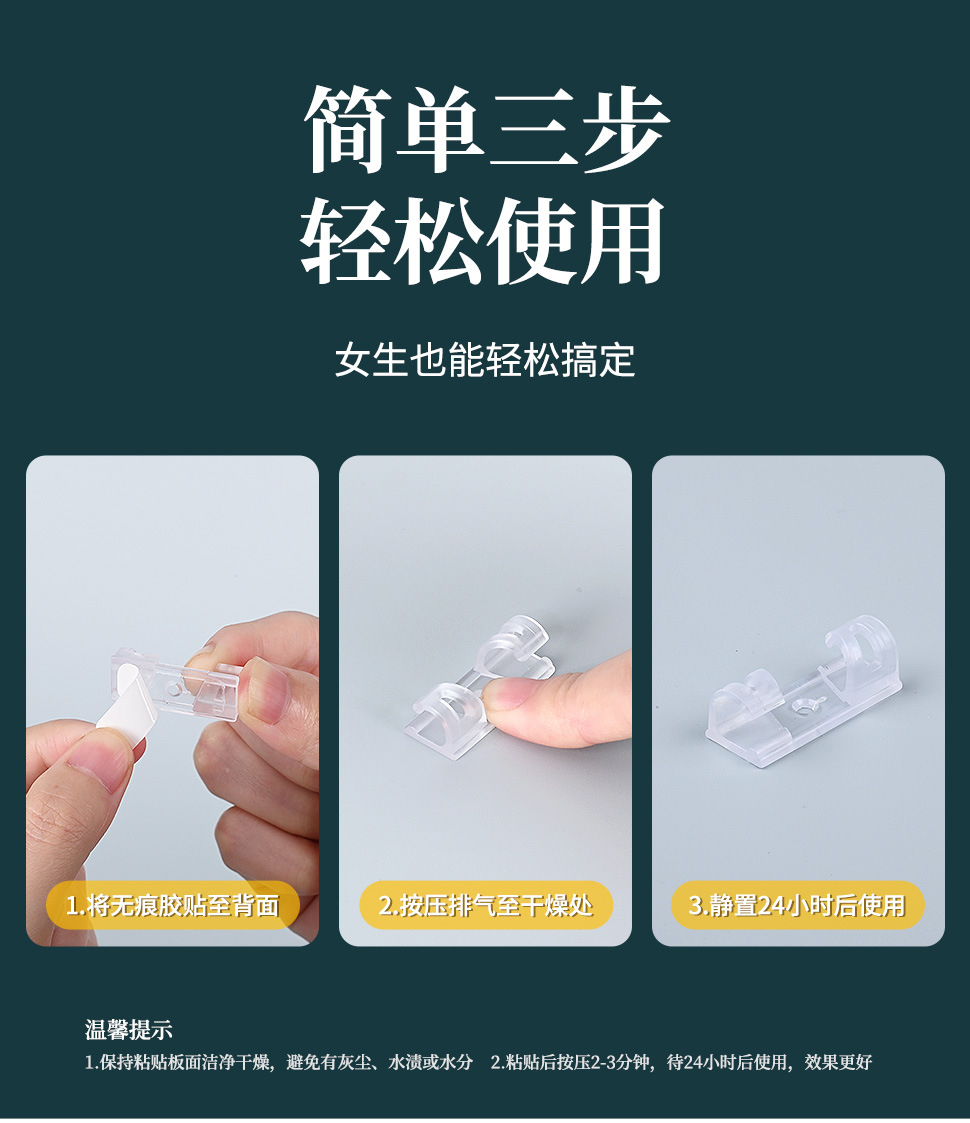 简单三步
轻松使用

女生也能轻松搞定

1.将无痕胶贴至背面

2.按压排气至干燥处

3.静置24小时后使用

温馨提示
1.保持粘贴板面洁净干燥，避免有灰尘、水渍或水分　2.粘贴后按压2-3分钟，待24小时后使用，效果更好