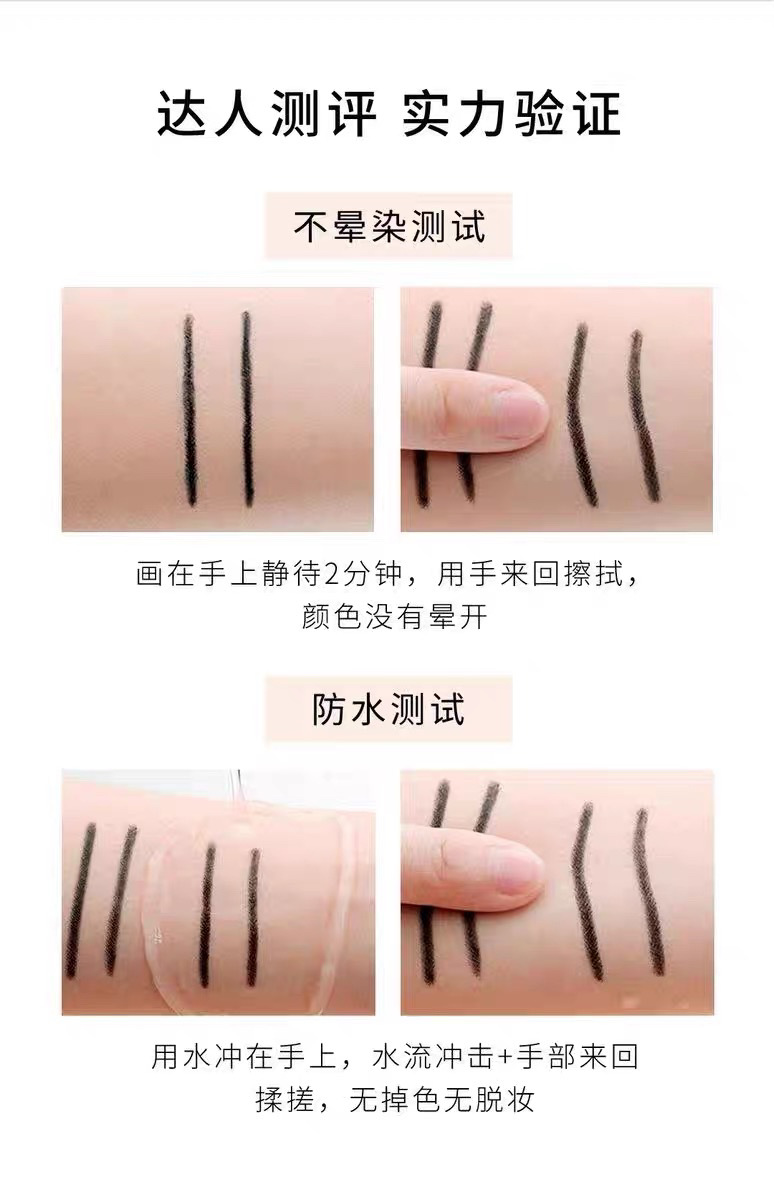 达人测评 实力验证

不晕染测试

画在手上静待2分钟，用手来回擦拭，颜色没有晕开

防水测试

用水冲在手上，水流冲击+手部来回揉搓，无掉色无脱妆