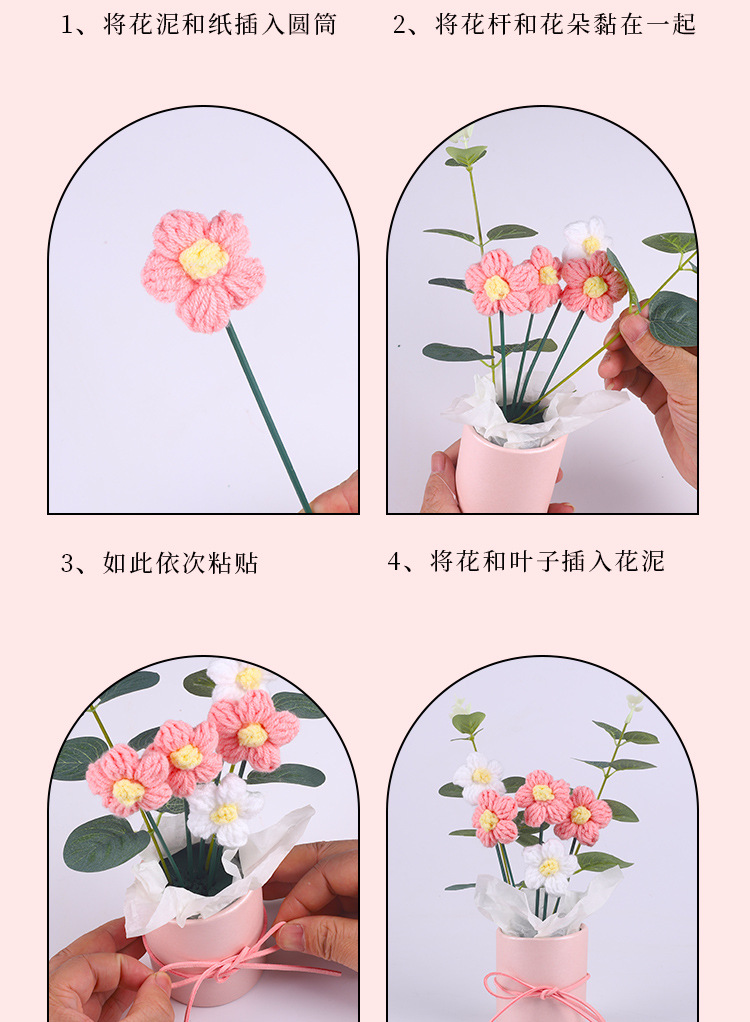 1、将花泥和纸插入圆筒

2、将花杆和花朵黏在一起

3、如此依次粘贴

4、将花和叶子插入花泥