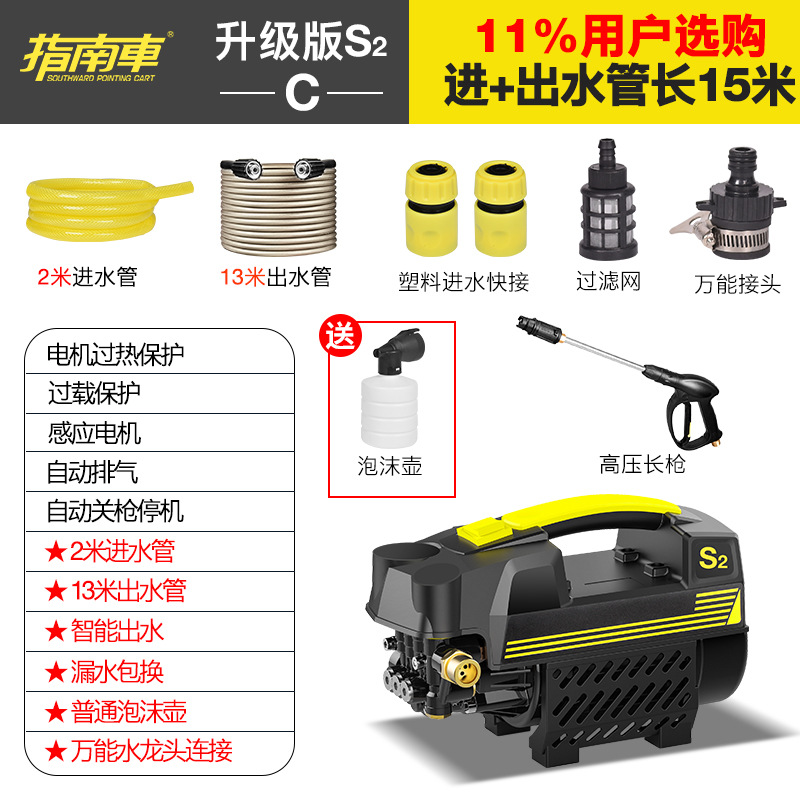 指南車®
SOUTHWARD POINTING CART

升级版S2
C

11%用户选购
进+出水管长15米

2米进水管

13米出水管

塑料进水快接

过滤网

万能接头

电机过热保护
过载保护
感应电机
自动排气
自动关枪停机
★2米进水管
★13米出水管
★智能出水
★漏水包换
★普通泡沫壶
★万能水龙头连接

送
泡沫壶

高压长枪

S2