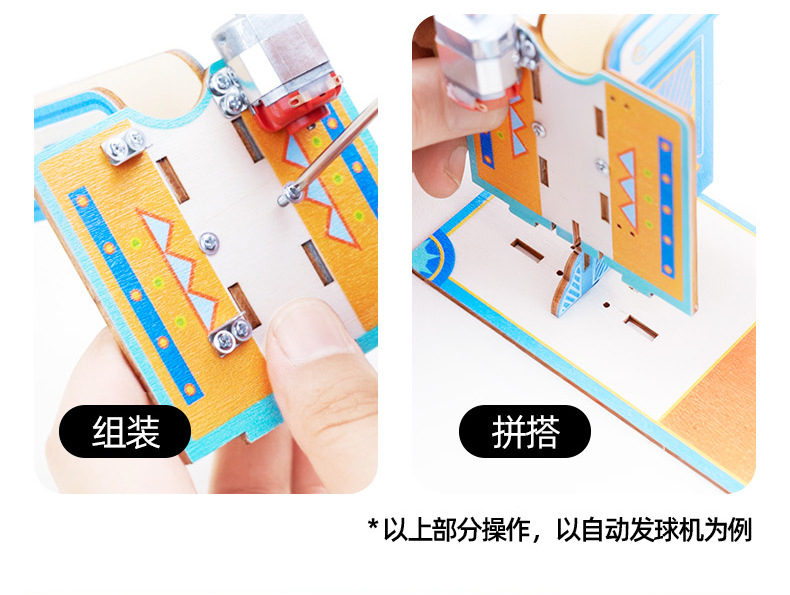 组装

拼搭

* 以上部分操作，以自动发球机为例