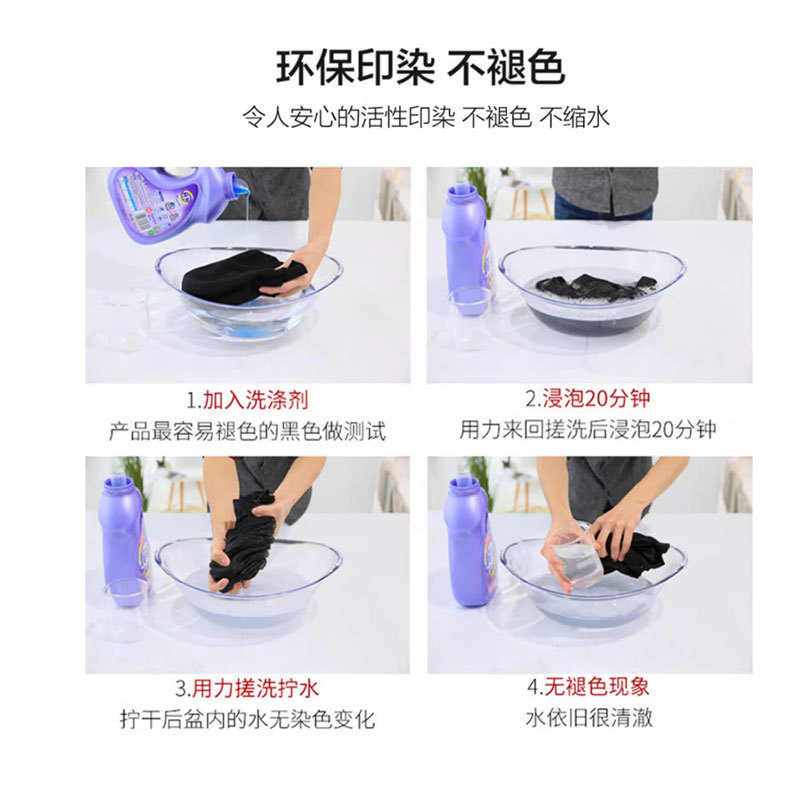 环保印染 不褪色

令人安心的活性印染 不褪色 不缩水

1.加入洗涤剂
产品最容易褪色的黑色做测试

2.浸泡20分钟
用力来回搓洗后浸泡20分钟

3.用力搓洗拧水
拧干后盆内的水无染色变化

4.无褪色现象
水依旧很清澈