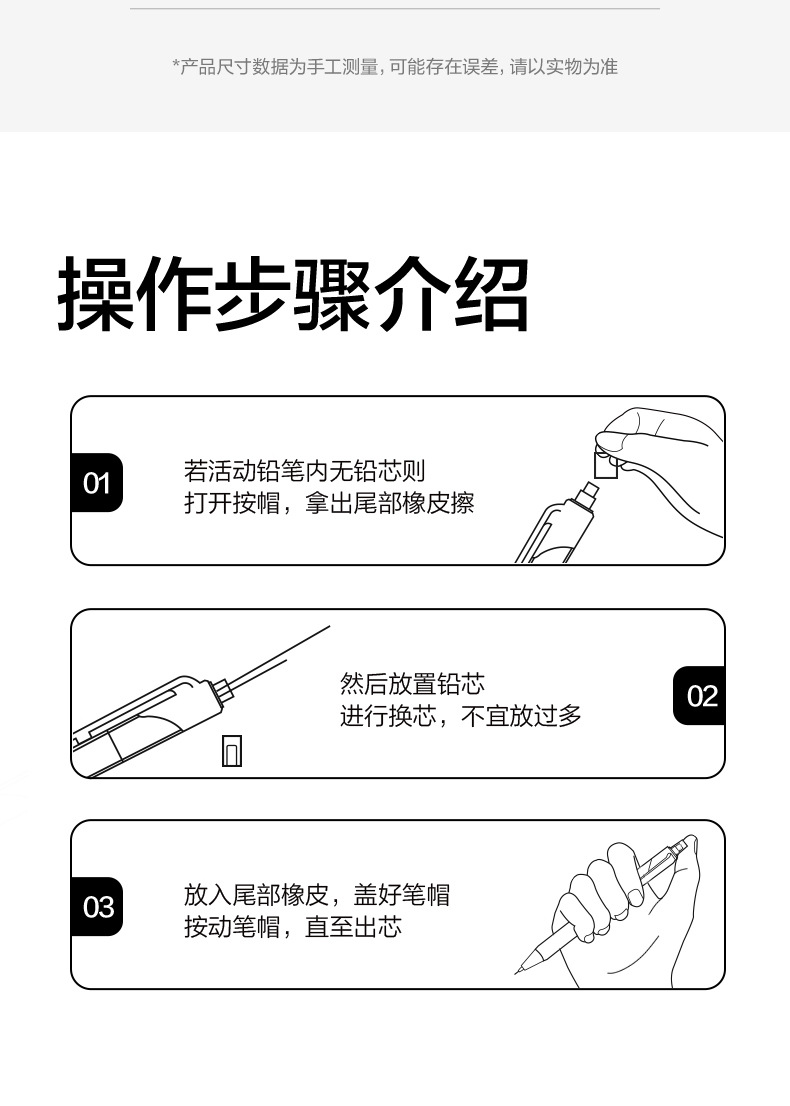 *产品尺寸数据为手工测量，可能存在误差，请以实物为准

操作步骤介绍

01
若活动铅笔内无铅芯则
打开按帽，拿出尾部橡皮擦

然后放置铅芯
进行换芯，不宜放过多
02

03
放入尾部橡皮，盖好笔帽
按动笔帽，直至出芯