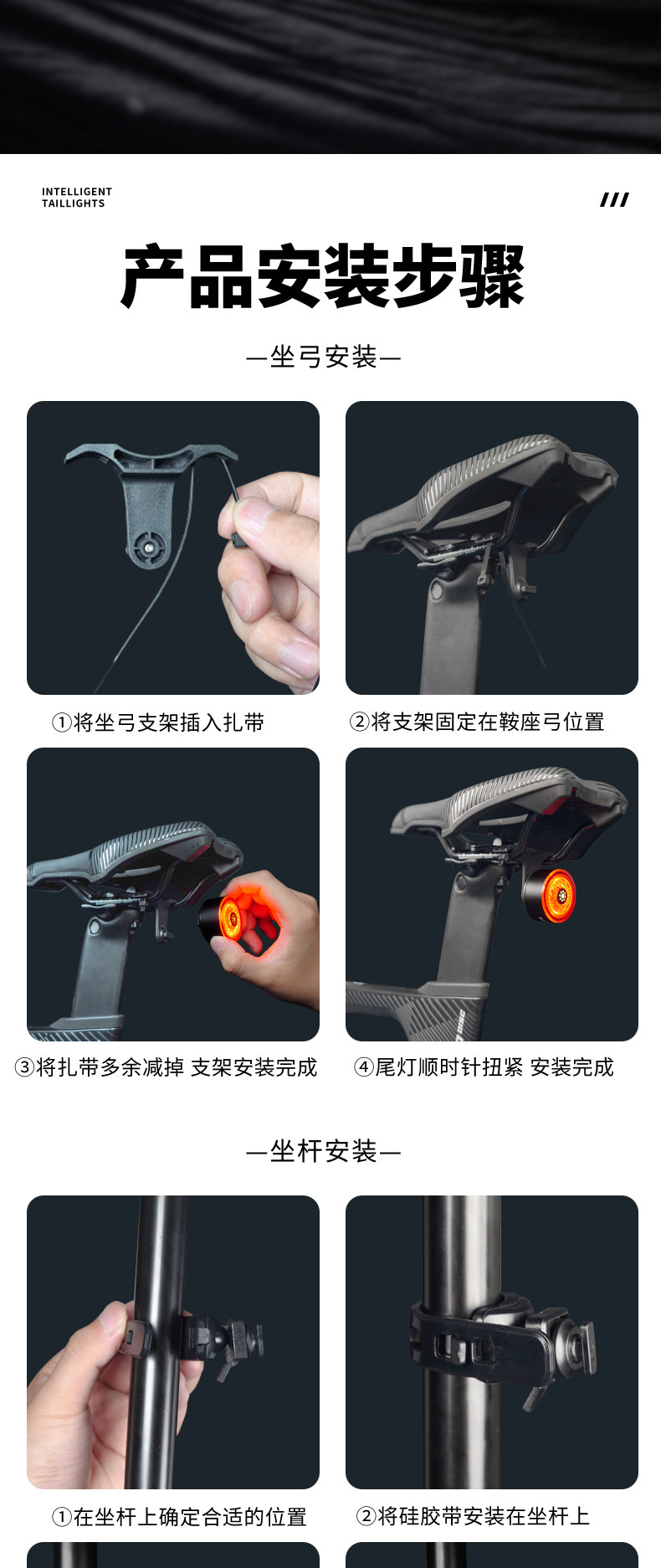 INTELLIGENT
TAILLIGHTS

///

产品安装步骤

—坐弓安装—

①将坐弓支架插入扎带

②将支架固定在鞍座弓位置

③将扎带多余减掉 支架安装完成

④尾灯顺时针扭紧 安装完成

—坐杆安装—

①在坐杆上确定合适的位置

②将硅胶带安装在坐杆上