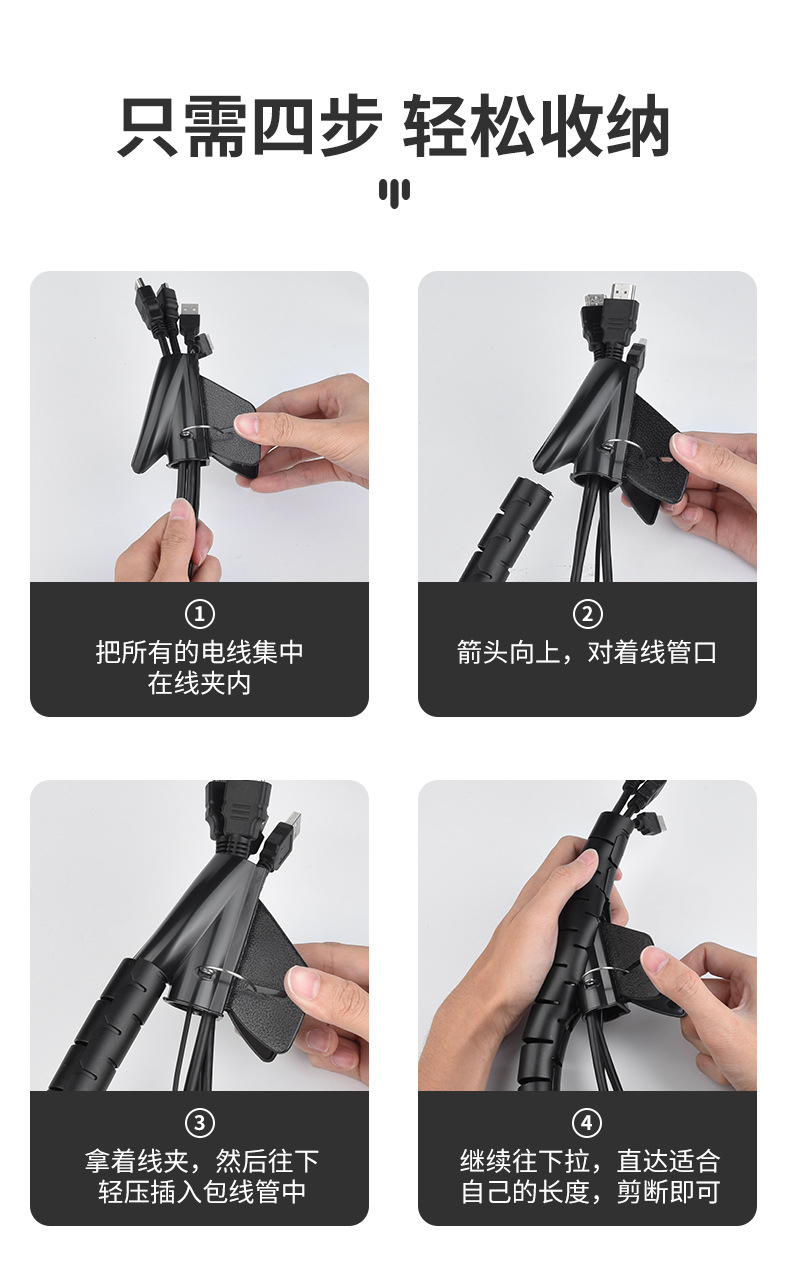 只需四步 轻松收纳

①
把所有的电线集中在线夹内

②
箭头向上，对着线管口

③
拿着线夹，然后往下轻压插入包线管中

④
继续往下拉，直达适合自己的长度，剪断即可