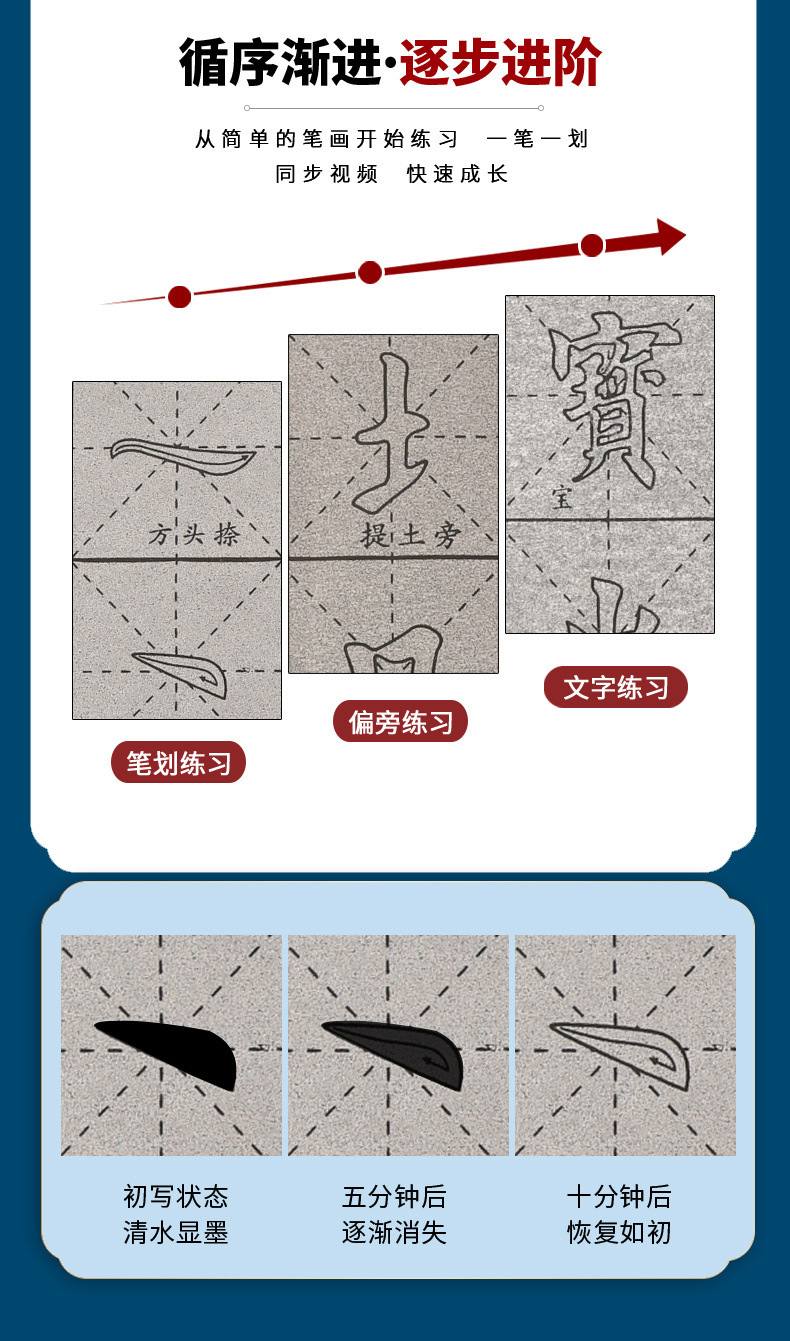 循序渐进·逐步进阶

从简单的笔画开始练习　一笔一划
同步视频　快速成长

方头捺

提土旁

寶
宝

笔划练习

偏旁练习

文字练习

初写状态
清水显墨

五分钟后
逐渐消失

十分钟后
恢复如初