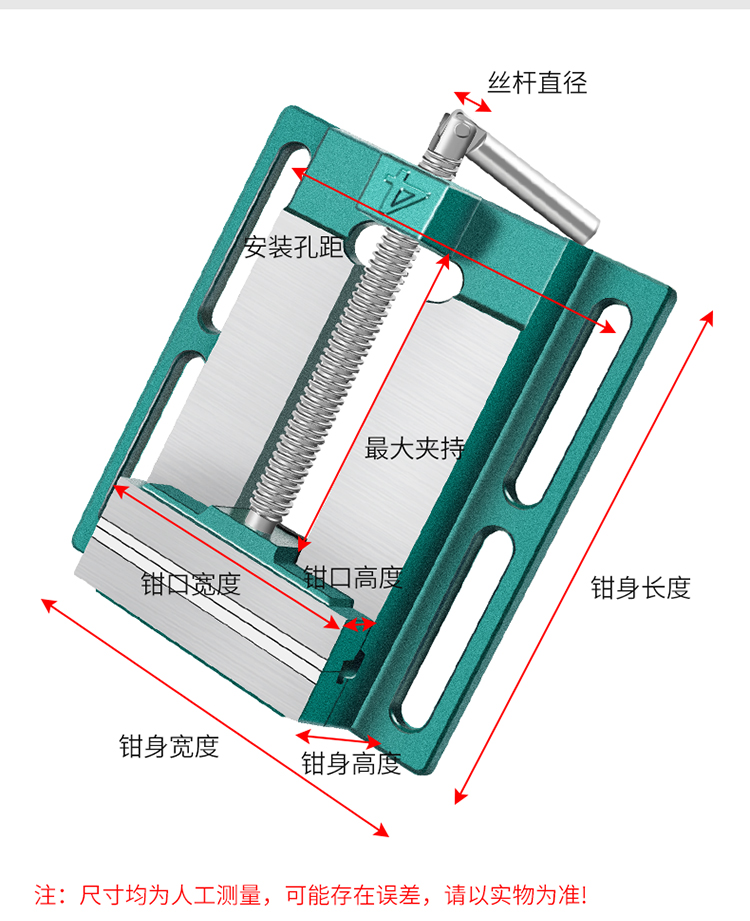 丝杆直径

安装孔距

最大夹持

钳口宽度

钳口高度

钳身长度

钳身宽度

钳身高度

注：尺寸均为人工测量，可能存在误差，请以实物为准!