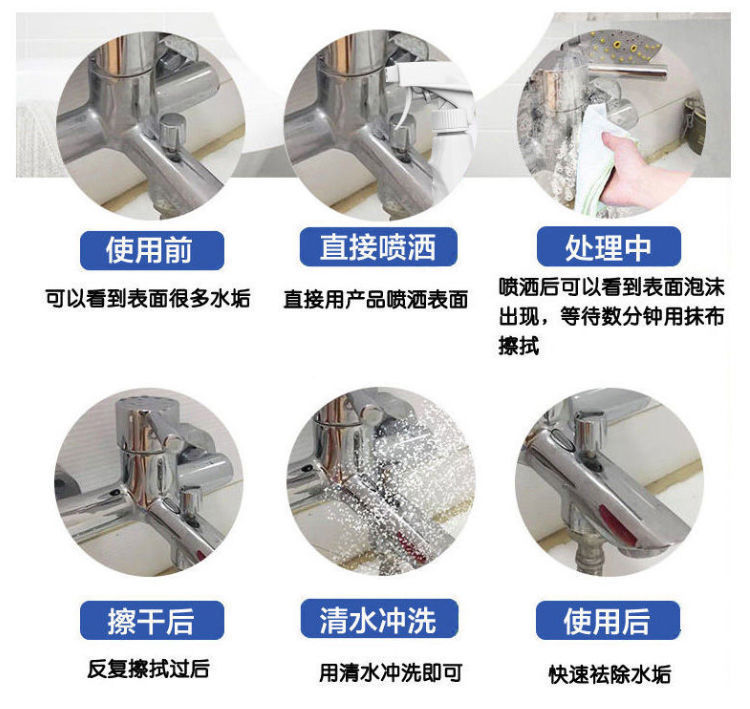 使用前

可以看到表面很多水垢

直接喷洒

直接用产品喷洒表面

处理中

喷洒后可以看到表面泡沫出现，等待数分钟用抹布擦拭

擦干后

反复擦拭过后

清水冲洗

用清水冲洗即可

使用后

快速祛除水垢