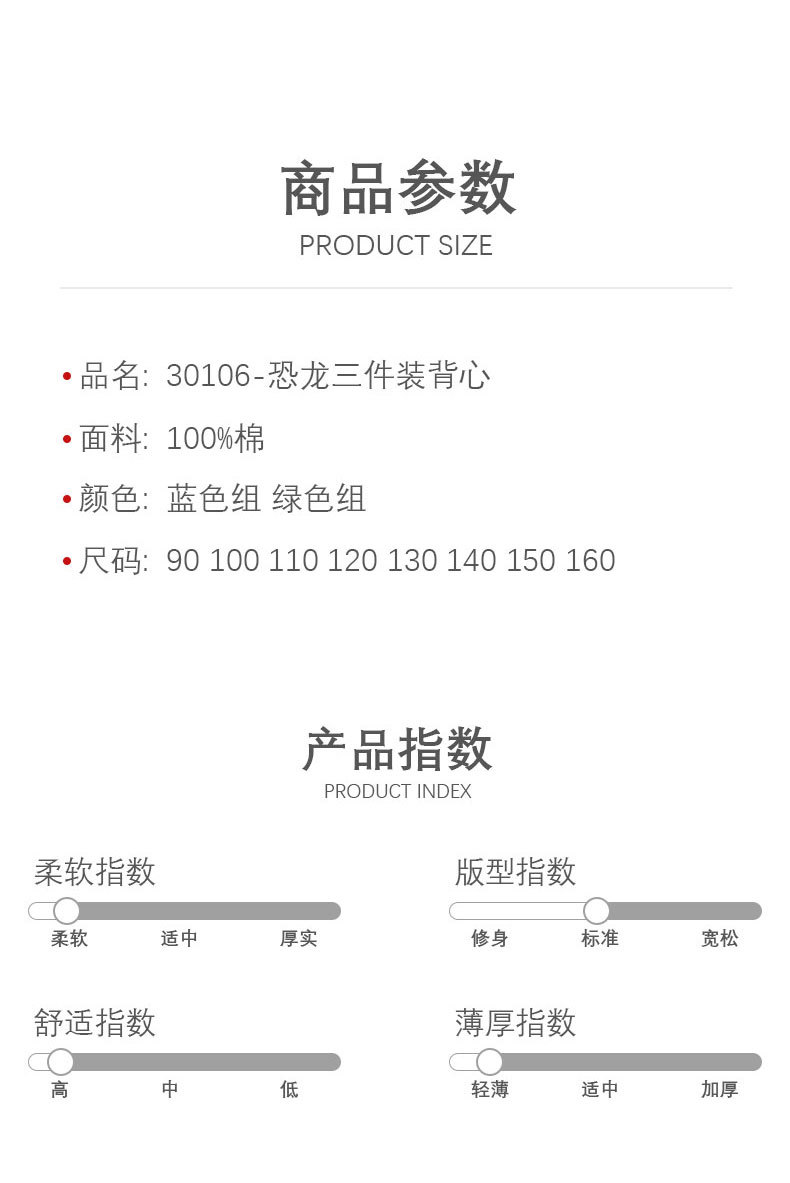 商品参数
PRODUCT SIZE

• 品名: 30106-恐龙三件装背心
• 面料: 100%棉
• 颜色: 蓝色组 绿色组
• 尺码: 90 100 110 120 130 140 150 160

产品指数
PRODUCT INDEX

柔软指数
柔软 适中 厚实

舒适指数
高 中 低

版型指数
修身 标准 宽松

薄厚指数
轻薄 适中 加厚