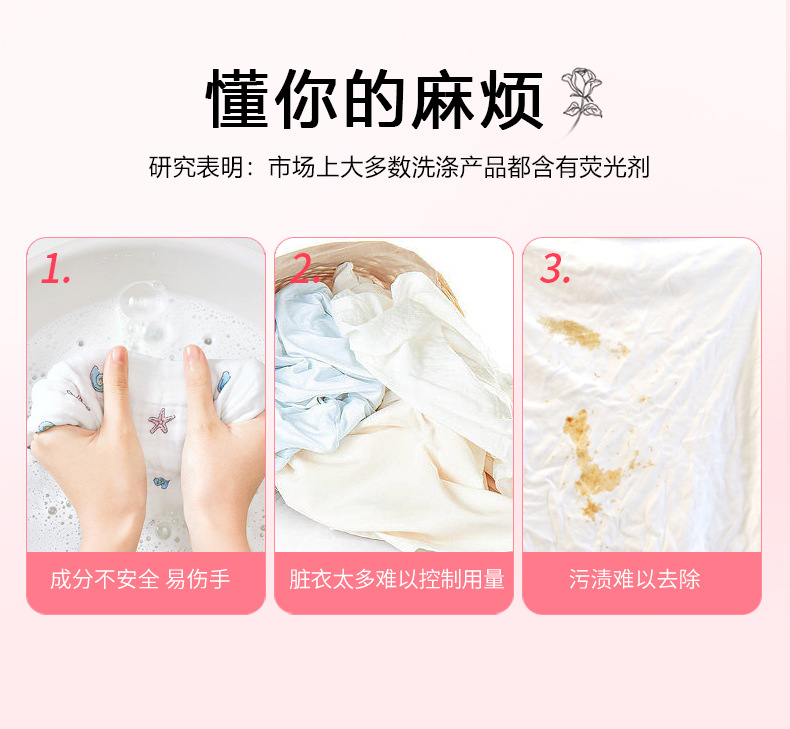 懂你的麻烦

研究表明：市场上大多数洗涤产品都含有荧光剂

1.

成分不安全 易伤手

2.

脏衣太多难以控制用量

3.

污渍难以去除