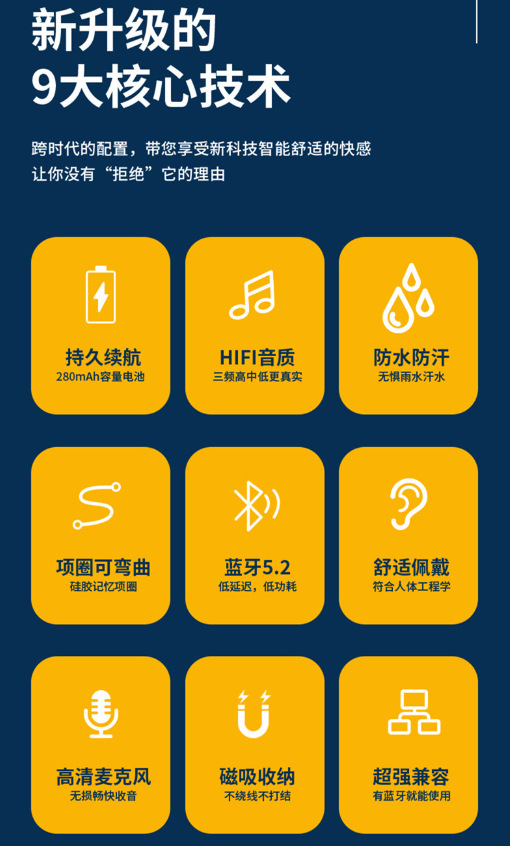 新升级的
9大核心技术

跨时代的配置，带您享受新科技智能舒适的快感
让你没有“拒绝”它的理由

持久续航
280mAh容量电池

HIFI音质
三频高中低更真实

防水防汗
无惧雨水汗水

项圈可弯曲
硅胶记忆项圈

蓝牙5.2
低延迟，低功耗

舒适佩戴
符合人体工程学

高清麦克风
无损畅快收音

磁吸收纳
不绕线不打结

超强兼容
有蓝牙就能使用