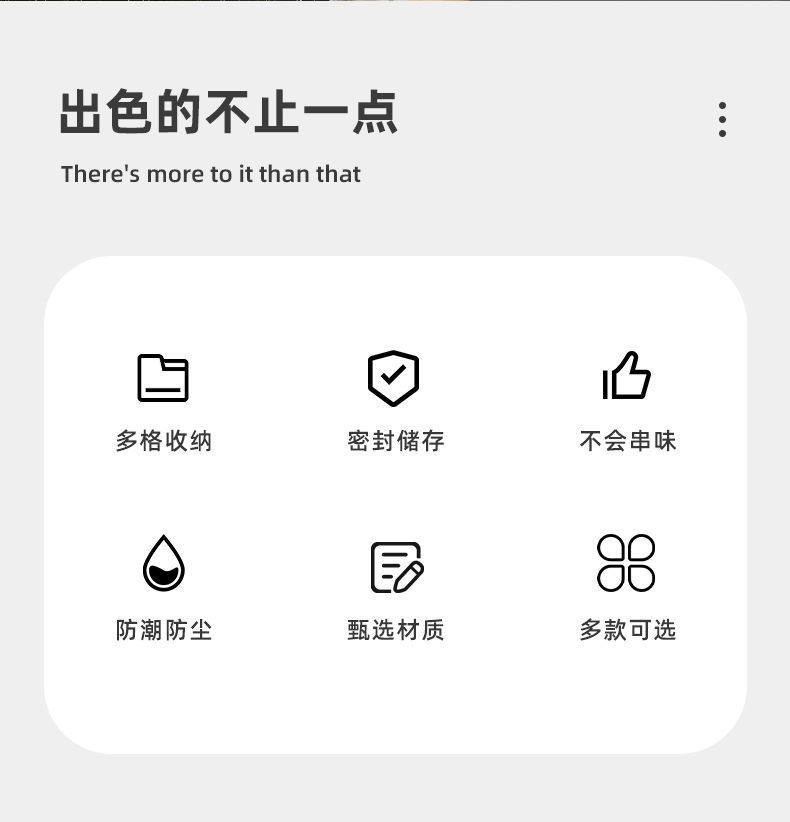 出色的不止一点

There's more to it than that

多格收纳

密封储存

不会串味

防潮防尘

甄选材质

多款可选