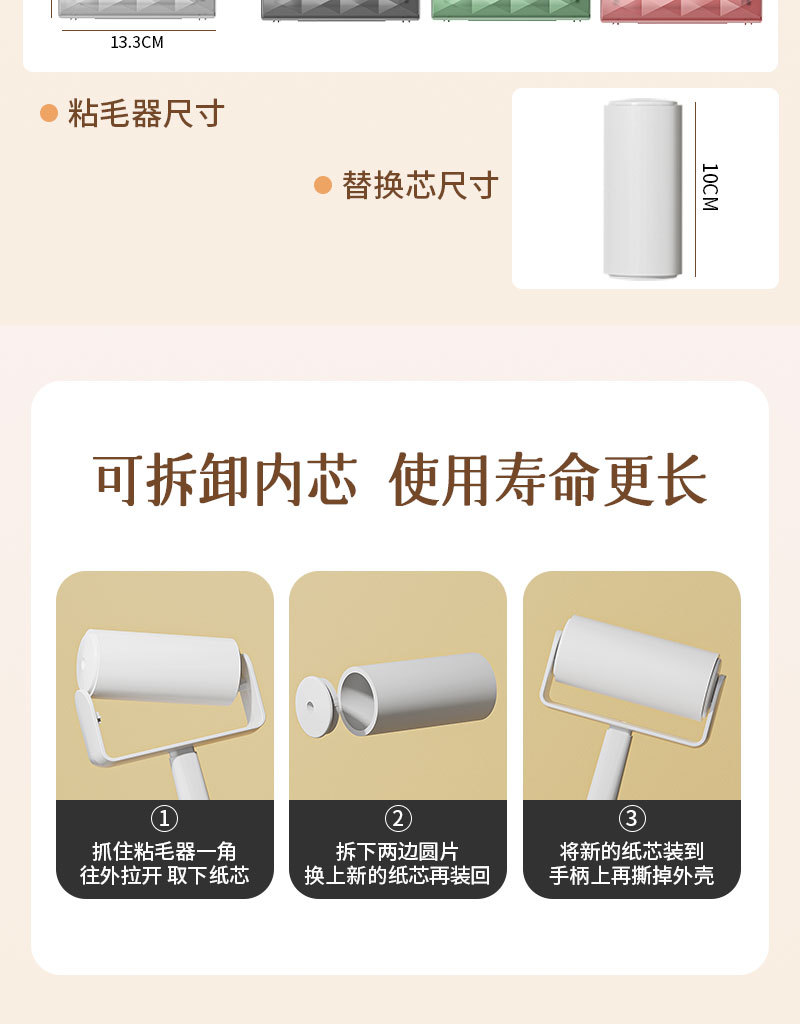 13.3CM

粘毛器尺寸

替换芯尺寸

10CM

可拆卸内芯 使用寿命更长

①
抓住粘毛器一角
往外拉开 取下纸芯

②
拆下两边圆片
换上新的纸芯再装回

③
将新的纸芯装到
手柄上再撕掉外壳