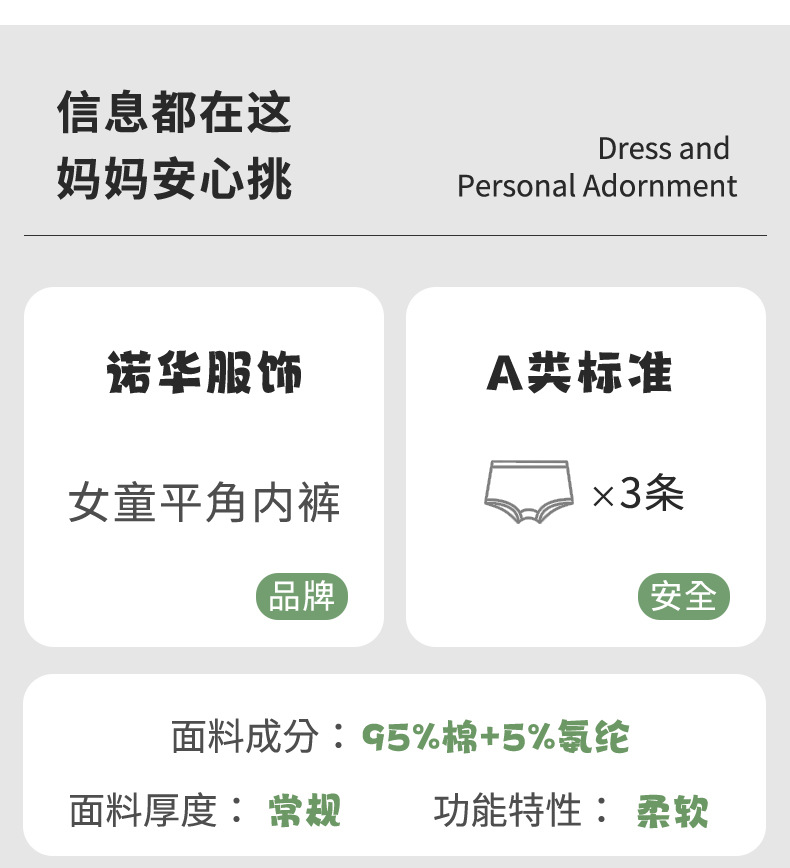 信息都在这
妈妈安心挑

Dress and
Personal Adornment

诺华服饰

女童平角内裤

品牌

A类标准

×3条

安全

面料成分：95%棉+5%氨纶

面料厚度：常规  功能特性：柔软