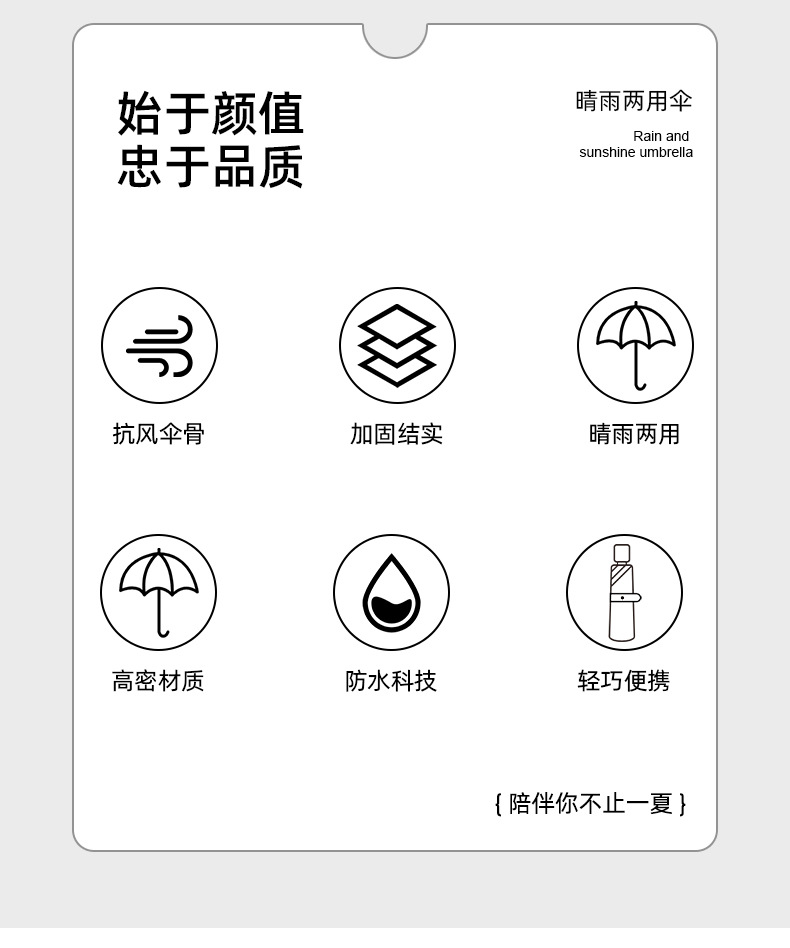 始于颜值
忠于品质

晴雨两用伞

Rain and
sunshine umbrella

抗风伞骨

加固结实

晴雨两用

高密材质

防水科技

轻巧便携

{ 陪伴你不止一夏 }