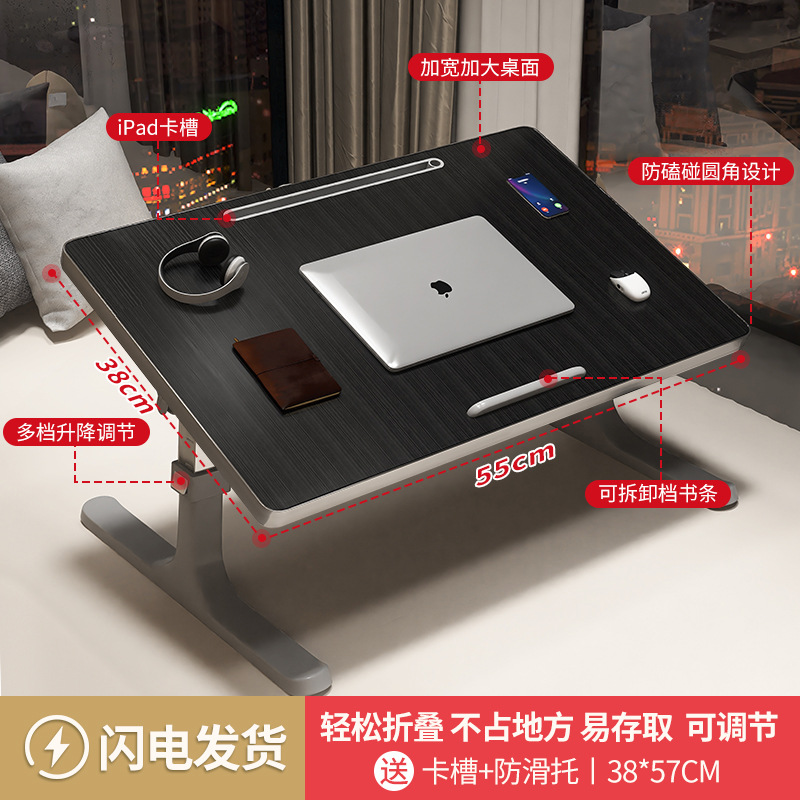 加宽加大桌面

iPad卡槽

防磕碰圆角设计

38cm

多档升降调节

55cm

可拆卸档书条

闪电发货

轻松折叠 不占地方 易存取 可调节

送 卡槽+防滑托 | 38*57CM