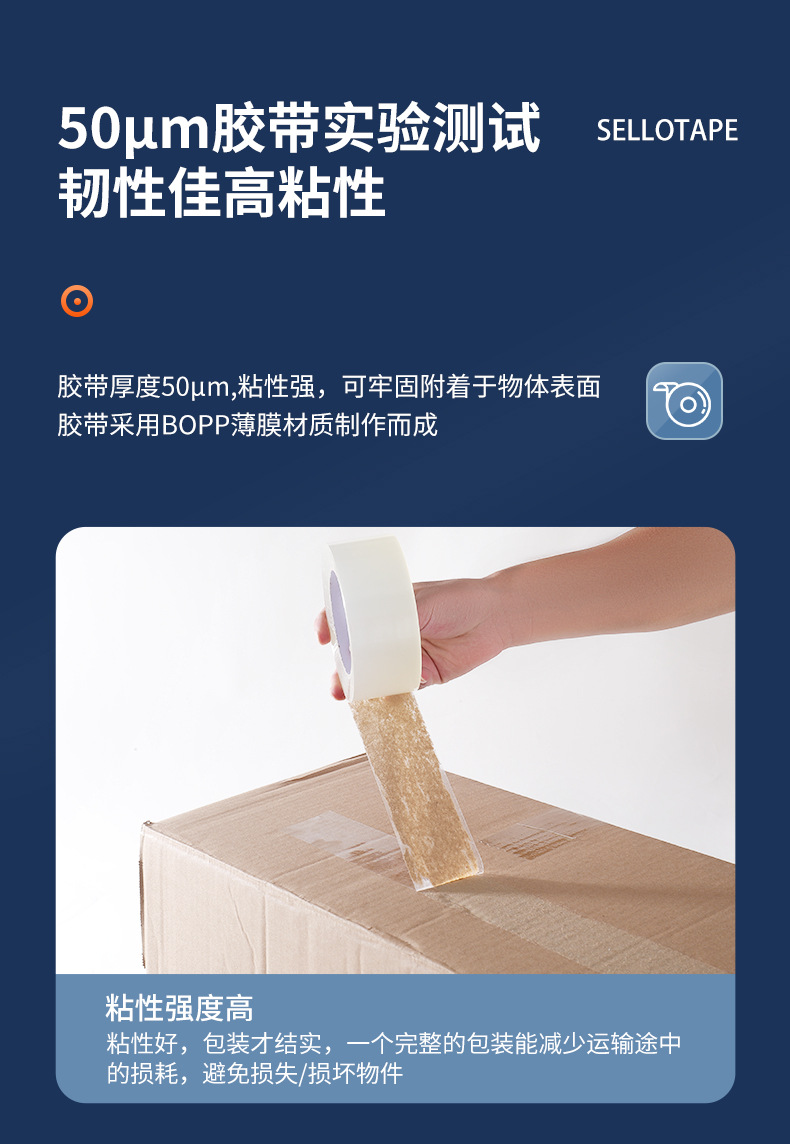 50μm胶带实验测试
韧性佳高粘性

SELLOTAPE

胶带厚度50μm,粘性强，可牢固附着于物体表面
胶带采用BOPP薄膜材质制作而成

粘性强度高
粘性好，包装才结实，一个完整的包装能减少运输途中的损耗，避免损失/损坏物件