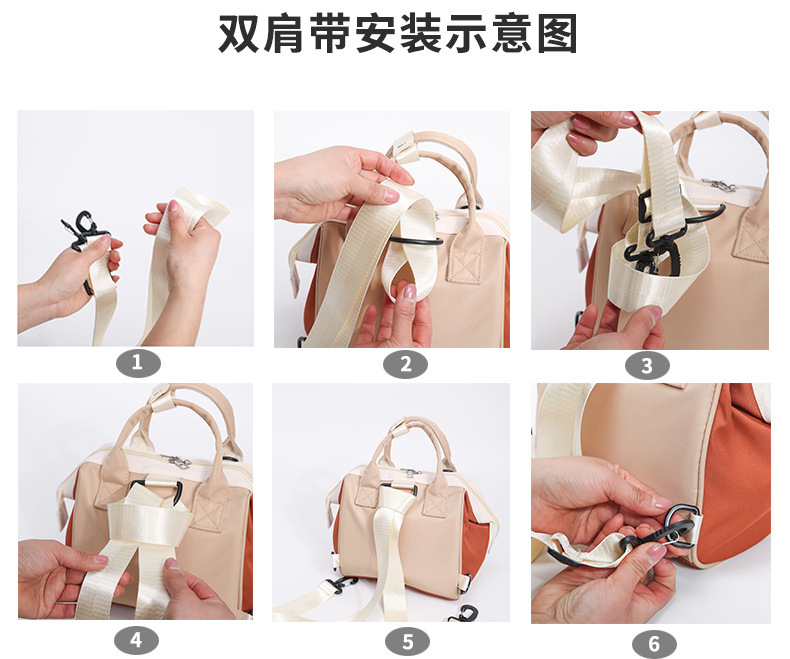 双肩带安装示意图

1

2

3

4

5

6