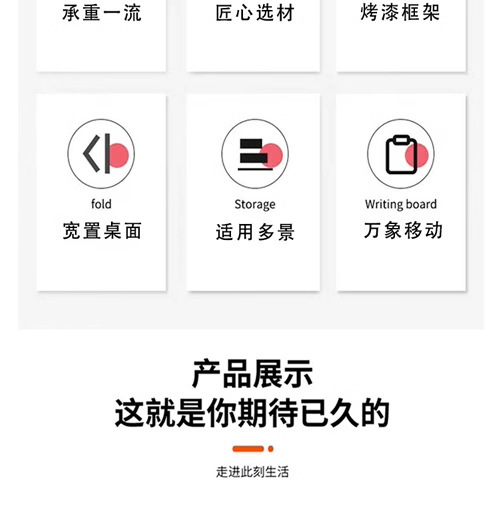 承重一流

匠心选材

烤漆框架

fold
宽置桌面

Storage
适用多景

Writing board
万象移动

产品展示
这就是你期待已久的

走进此刻生活