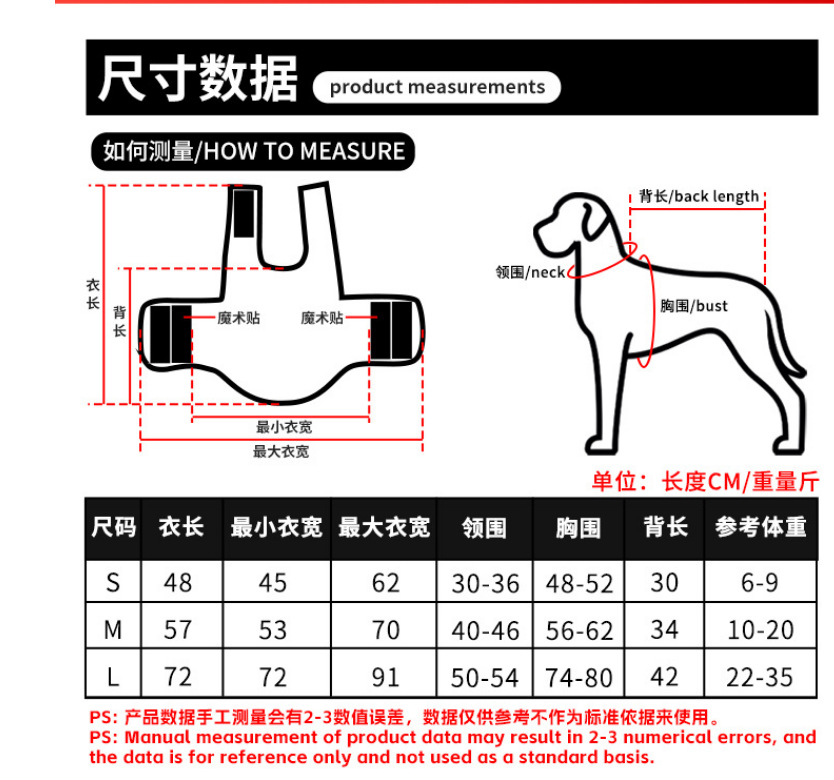 尺寸数据 product measurements

如何测量/HOW TO MEASURE

衣长
背长
魔术贴
魔术贴
最小衣宽
最大衣宽

背长/back length
领围/neck
胸围/bust

单位：长度CM/重量斤

| 尺码 | 衣长 | 最小衣宽 | 最大衣宽 | 领围 | 胸围 | 背长 | 参考体重 |
|---|---|---|---|---|---|---|---|
| S | 48 | 45 | 62 | 30-36 | 48-52 | 30 | 6-9 |
| M | 57 | 53 | 70 | 40-46 | 56-62 | 34 | 10-20 |
| L | 72 | 72 | 91 | 50-54 | 74-80 | 42 | 22-35 |

PS: 产品数据手工测量会有2-3数值误差，数据仅供参考不作为标准依据来使用。
PS: Manual measurement of product data may result in 2-3 numerical errors, and the data is for reference only and not used as a standard basis.