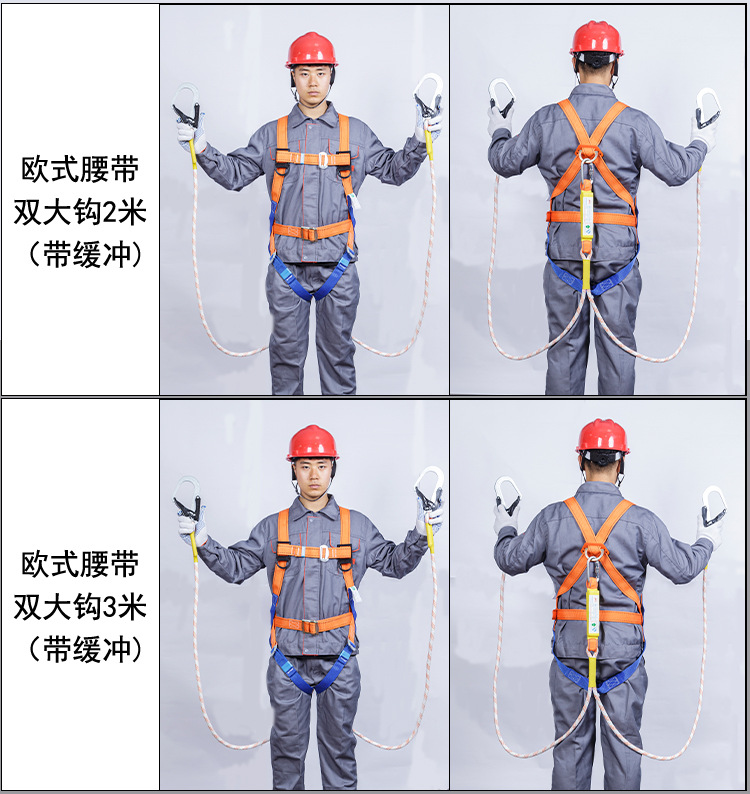 欧式腰带
双大钩2米
（带缓冲）

欧式腰带
双大钩3米
（带缓冲）