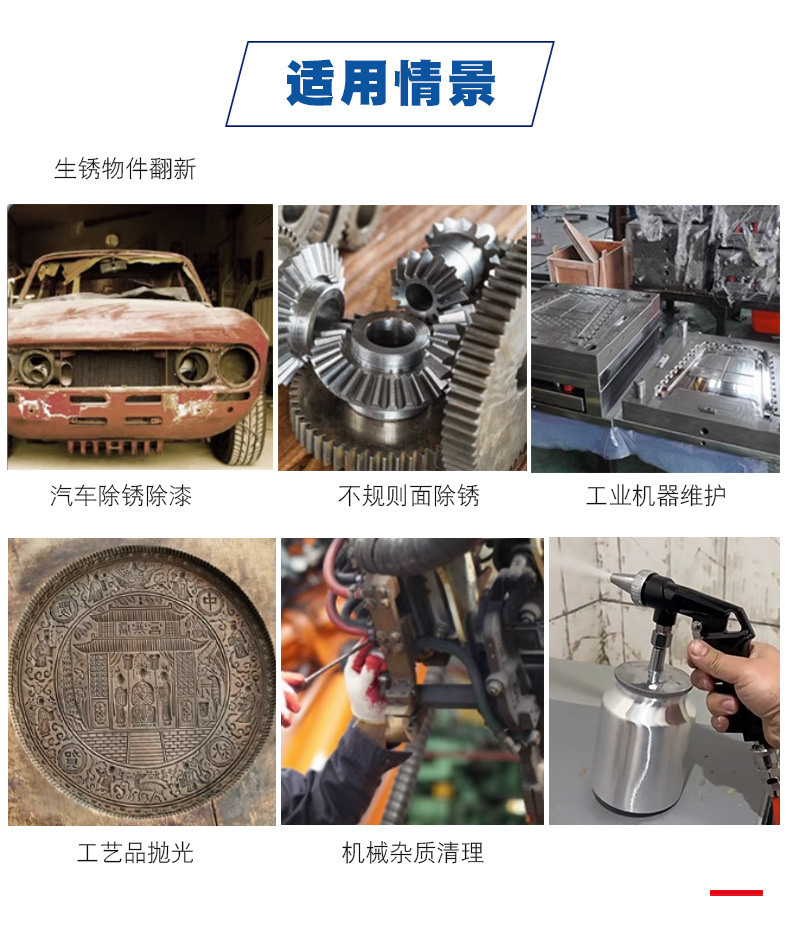 适用情景

生锈物件翻新

汽车除锈除漆

不规则面除锈

工业机器维护

工艺品抛光

机械杂质清理